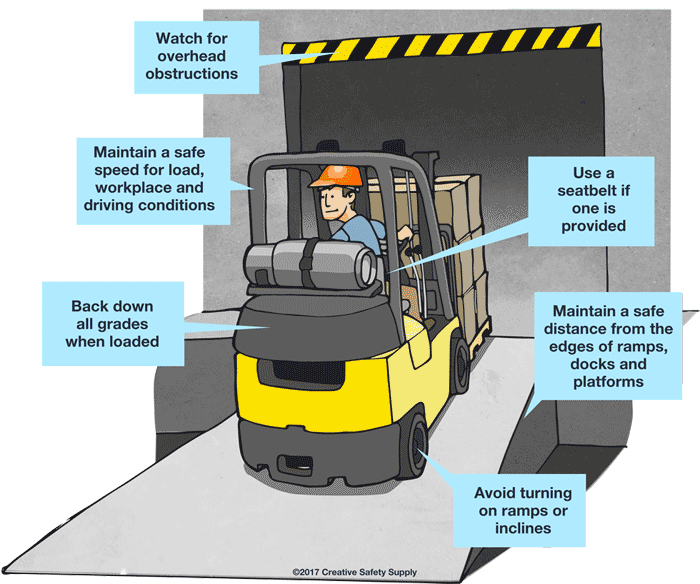 Watch for overhead obstructions

Maintain a safe speed for load, workplace and driving conditions

Use a seatbelt if one is provided

Back down all grades when loaded

Maintain a safe distance from the edges of ramps, docks and platforms

Avoid turning on ramps or inclines

©2017 Creative Safety Supply