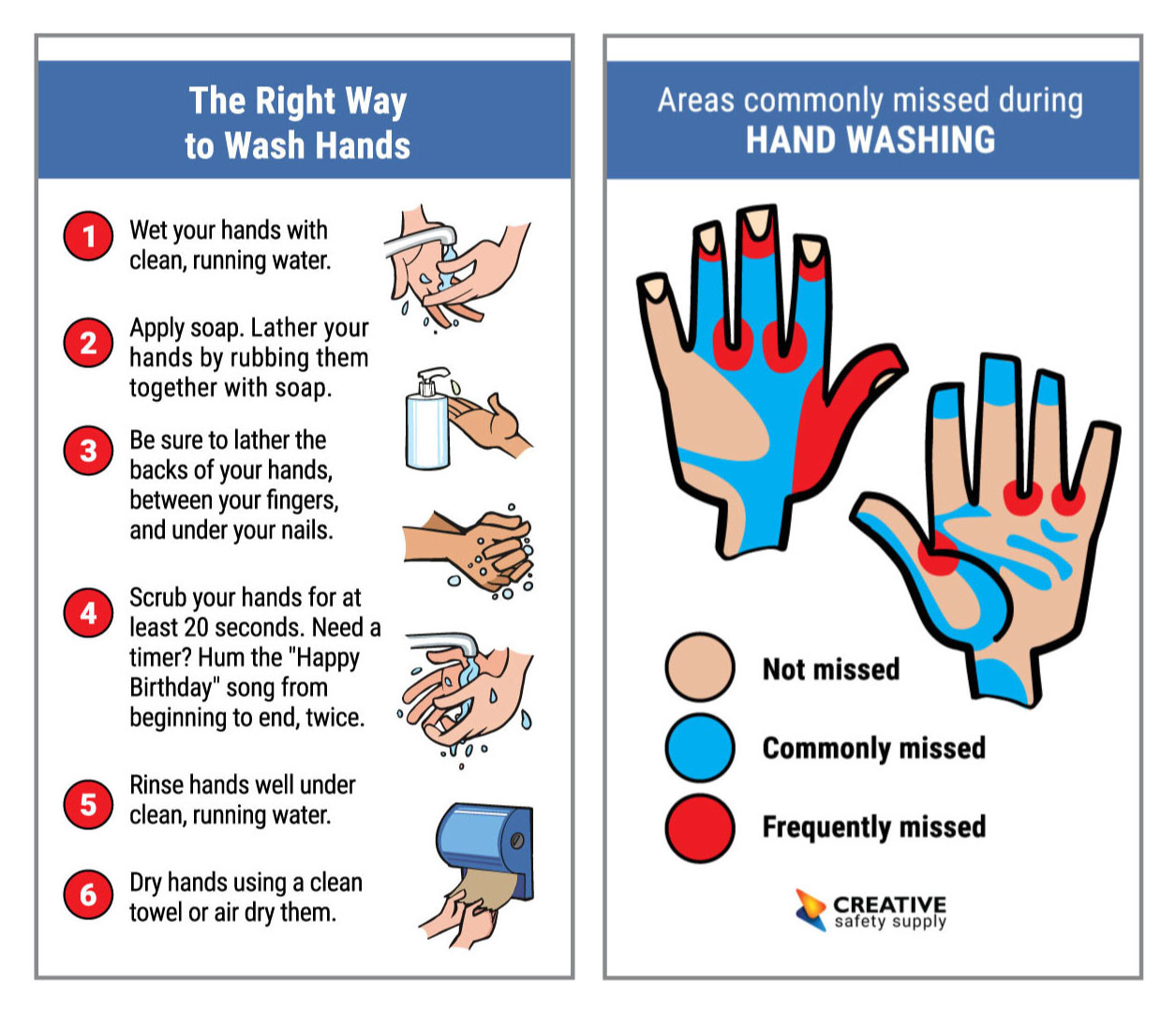 The Right Way to Wash Hands

1 Wet your hands with clean, running water.

2 Apply soap. Lather your hands by rubbing them together with soap.

3 Be sure to lather the backs of your hands, between your fingers, and under your nails.

4 Scrub your hands for at least 20 seconds. Need a timer? Hum the "Happy Birthday" song from beginning to end, twice.

5 Rinse hands well under clean, running water.

6 Dry hands using a clean towel or air dry them.

Areas commonly missed during
HAND WASHING

Not missed

Commonly missed

Frequently missed

CREATIVE
safety supply