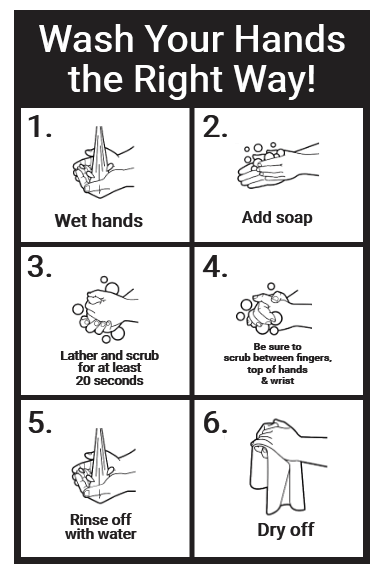 Wash Your Hands the Right Way!

1.
Wet hands

2.
Add soap

3.
Lather and scrub for at least 20 seconds

4.
Be sure to scrub between fingers, top of hands & wrist

5.
Rinse off with water

6.
Dry off