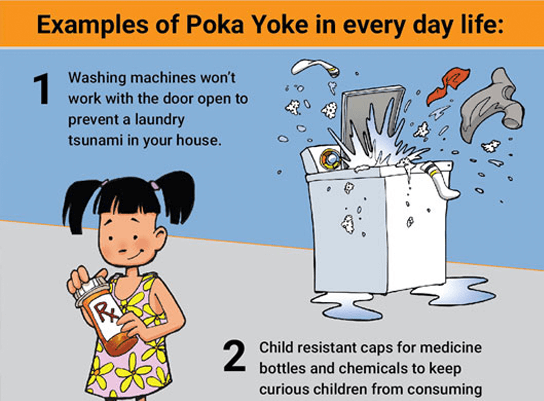 Examples of Poka Yoke in every day life:

1 Washing machines won't work with the door open to prevent a laundry tsunami in your house.

Rx

2 Child resistant caps for medicine bottles and chemicals to keep curious children from consuming