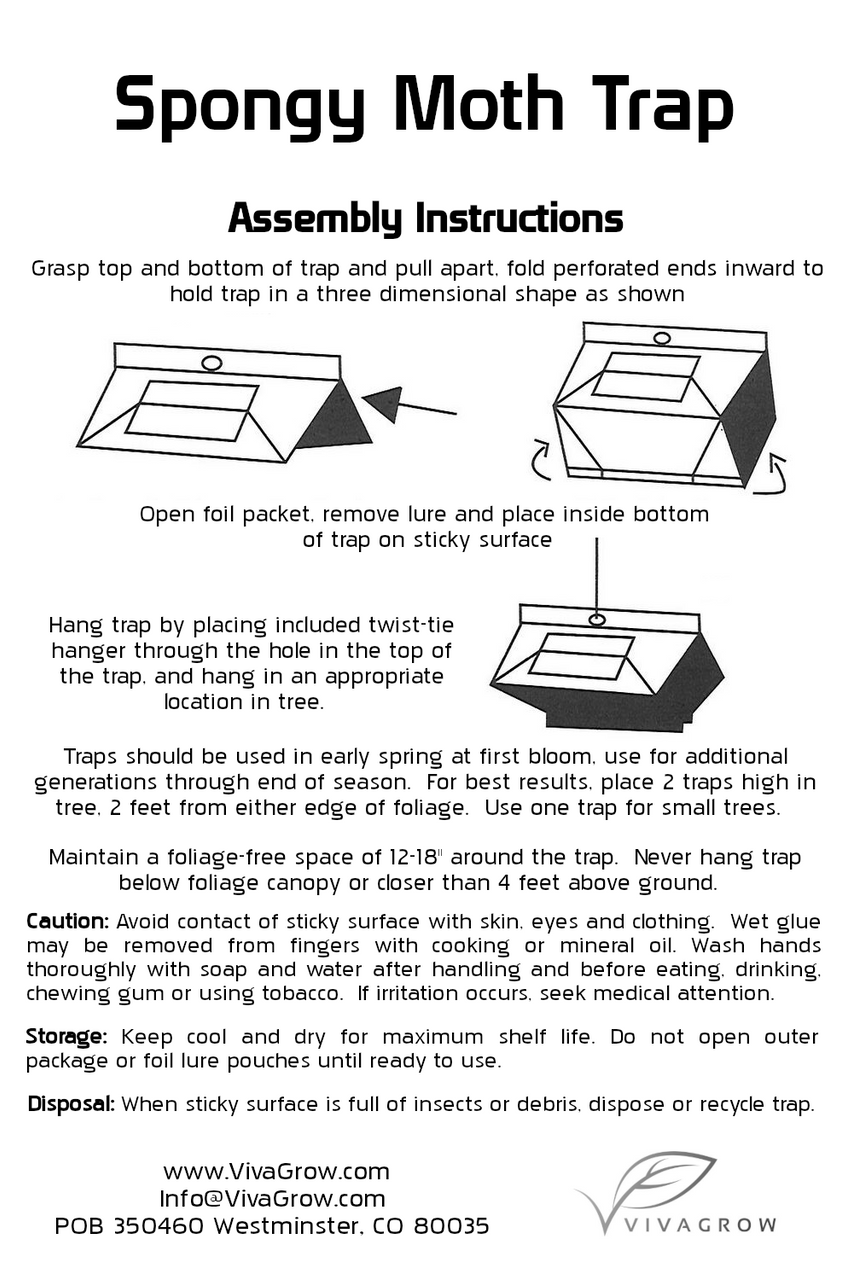 Spongy Moth Trap

Assembly Instructions

Grasp top and bottom of trap and pull apart, fold perforated ends inward to hold trap in a three dimensional shape as shown

Open foil packet, remove lure and place inside bottom of trap on sticky surface

Hang trap by placing included twist-tie hanger through the hole in the top of the trap, and hang in an appropriate location in tree.

Traps should be used in early spring at first bloom, use for additional generations through end of season. For best results, place 2 traps high in tree, 2 feet from either edge of foliage. Use one trap for small trees.

Maintain a foliage-free space of 12-18" around the trap. Never hang trap below foliage canopy or closer than 4 feet above ground.

Caution: Avoid contact of sticky surface with skin, eyes and clothing. Wet glue may be removed from fingers with cooking or mineral oil. Wash hands thoroughly with soap and water after handling and before eating, drinking, chewing gum or using tobacco. If irritation occurs, seek medical attention.

Storage: Keep cool and dry for maximum shelf life. Do not open outer package or foil lure pouches until ready to use.

Disposal: When sticky surface is full of insects or debris, dispose or recycle trap.

www.VivaGrow.com
Info@VivaGrow.com
POB 350460 Westminster, CO 80035

VIVAGROW