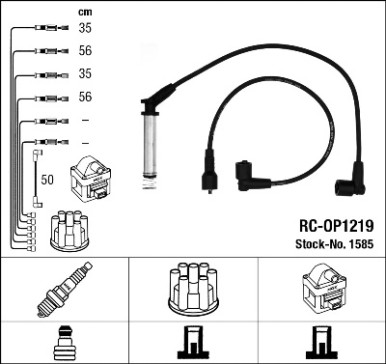 cm
35
56
35
56
–
–
50

RC-OP1219
Stock-No. 1585