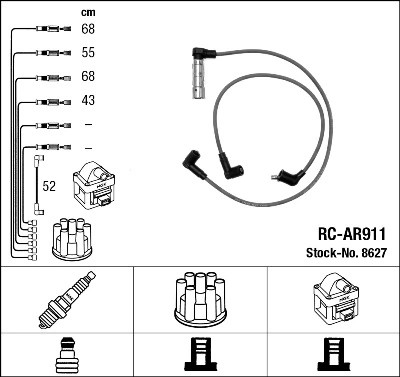 cm
68
55
68
43
–
–
52

RC-AR911
Stock-No. 8627