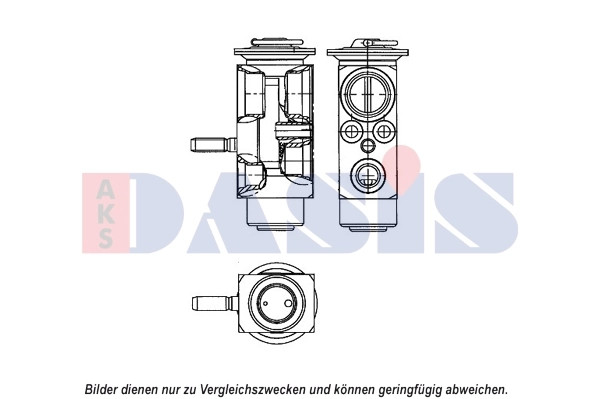 AKS DASIS

Bilder dienen nur zu Vergleichszwecken und können geringfügig abweichen.