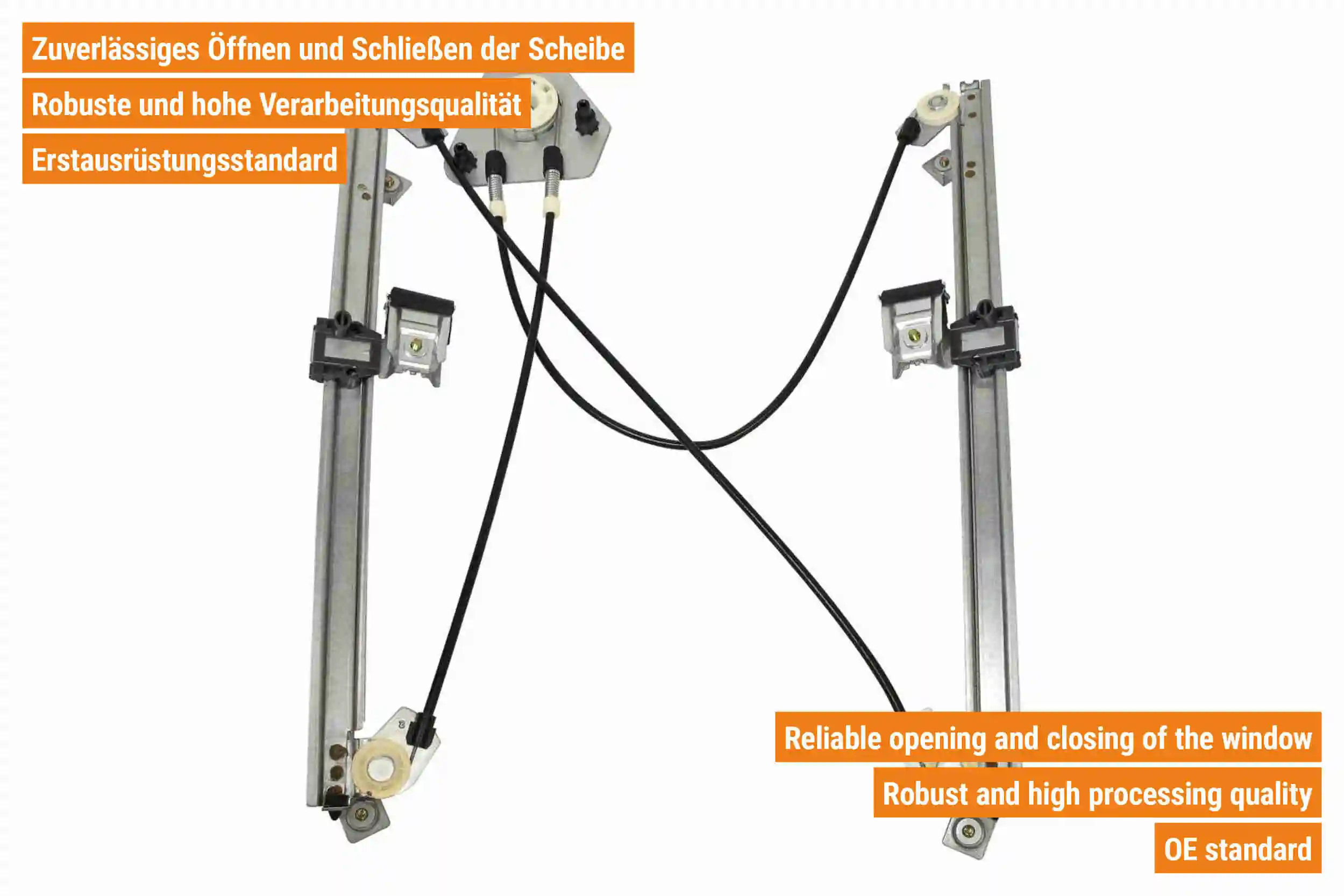 Zuverlässiges Öffnen und Schließen der Scheibe

Robuste und hohe Verarbeitungsqualität

Erstausrüstungsstandard

Reliable opening and closing of the window

Robust and high processing quality

OE standard