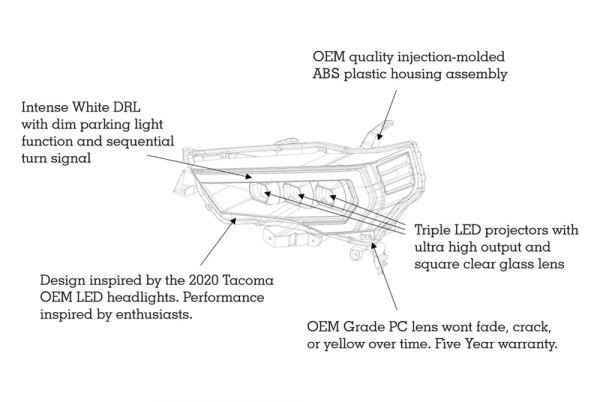 OEM quality injection-molded ABS plastic housing assembly

Intense White DRL with dim parking light function and sequential turn signal

Triple LED projectors with ultra high output and square clear glass lens

Design inspired by the 2020 Tacoma OEM LED headlights. Performance inspired by enthusiasts.

OEM Grade PC lens wont fade, crack, or yellow over time. Five Year warranty.