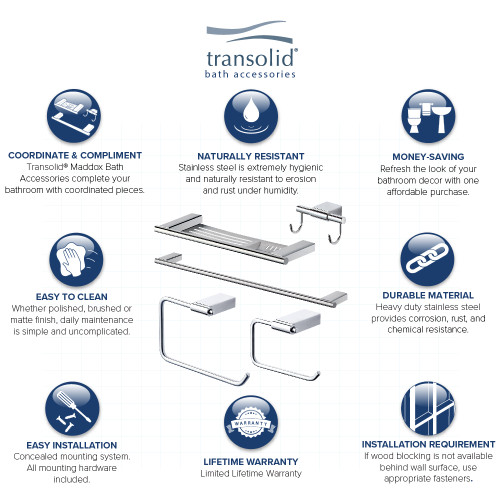 transolid®
bath accessories

COORDINATE & COMPLIMENT
Transolid® Maddox Bath Accessories complete your bathroom with coordinated pieces.

NATURALLY RESISTANT
Stainless steel is extremely hygienic and naturally resistant to erosion and rust under humidity.

MONEY-SAVING
Refresh the look of your bathroom decor with one affordable purchase.

EASY TO CLEAN
Whether polished, brushed or matte finish, daily maintenance is simple and uncomplicated.

DURABLE MATERIAL
Heavy duty stainless steel provides corrosion, rust, and chemical resistance.

EASY INSTALLATION
Concealed mounting system. All mounting hardware included.

WARRANTY

LIFETIME WARRANTY
Limited Lifetime Warranty

INSTALLATION REQUIREMENT
If wood blocking is not available behind wall surface, use appropriate fasteners.