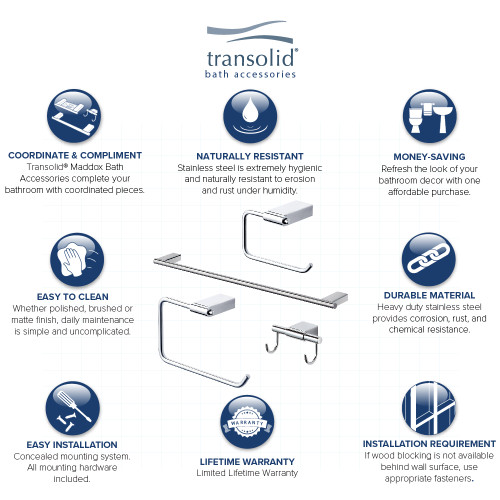 transolid®
bath accessories

COORDINATE & COMPLIMENT
Transolid® Maddox Bath Accessories complete your bathroom with coordinated pieces.

NATURALLY RESISTANT
Stainless steel is extremely hygienic and naturally resistant to erosion and rust under humidity.

MONEY-SAVING
Refresh the look of your bathroom decor with one affordable purchase.

EASY TO CLEAN
Whether polished, brushed or matte finish, daily maintenance is simple and uncomplicated.

DURABLE MATERIAL
Heavy duty stainless steel provides corrosion, rust, and chemical resistance.

EASY INSTALLATION
Concealed mounting system. All mounting hardware included.

WARRANTY

LIFETIME WARRANTY
Limited Lifetime Warranty

INSTALLATION REQUIREMENT
If wood blocking is not available behind wall surface, use appropriate fasteners.