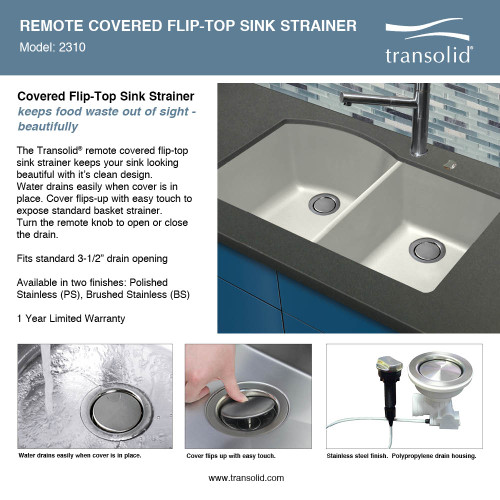 REMOTE COVERED FLIP-TOP SINK STRAINER
Model: 2310

transolid®

Covered Flip-Top Sink Strainer
keeps food waste out of sight - beautifully

The Transolid® remote covered flip-top sink strainer keeps your sink looking beautiful with it's clean design.
Water drains easily when cover is in place. Cover flips-up with easy touch to expose standard basket strainer.
Turn the remote knob to open or close the drain.

Fits standard 3-1/2" drain opening

Available in two finishes: Polished Stainless (PS), Brushed Stainless (BS)

1 Year Limited Warranty

Water drains easily when cover is in place.

Cover flips up with easy touch.

Stainless steel finish. Polypropylene drain housing.

www.transolid.com