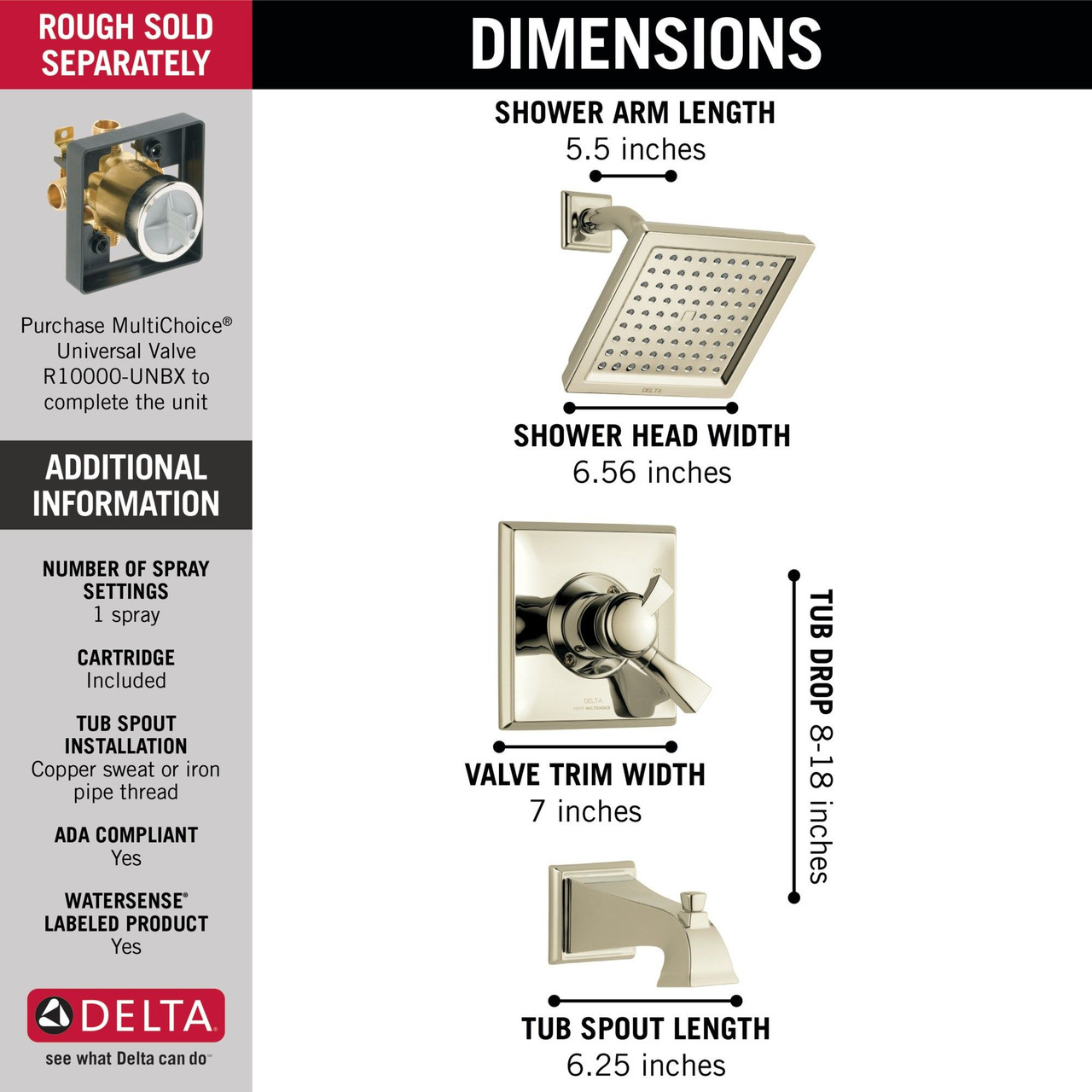 ROUGH SOLD SEPARATELY

Purchase MultiChoice® Universal Valve R10000-UNBX to complete the unit

ADDITIONAL INFORMATION

NUMBER OF SPRAY SETTINGS
1 spray

CARTRIDGE
Included

TUB SPOUT INSTALLATION
Copper sweat or iron pipe thread

ADA COMPLIANT
Yes

WATERSENSE® LABELED PRODUCT
Yes

DELTA
see what Delta can do™

DIMENSIONS

SHOWER ARM LENGTH
5.5 inches

DELTA

SHOWER HEAD WIDTH
6.56 inches

on

DELTA

VALVE TRIM WIDTH
7 inches

TUB DROP 8-18 inches

TUB SPOUT LENGTH
6.25 inches