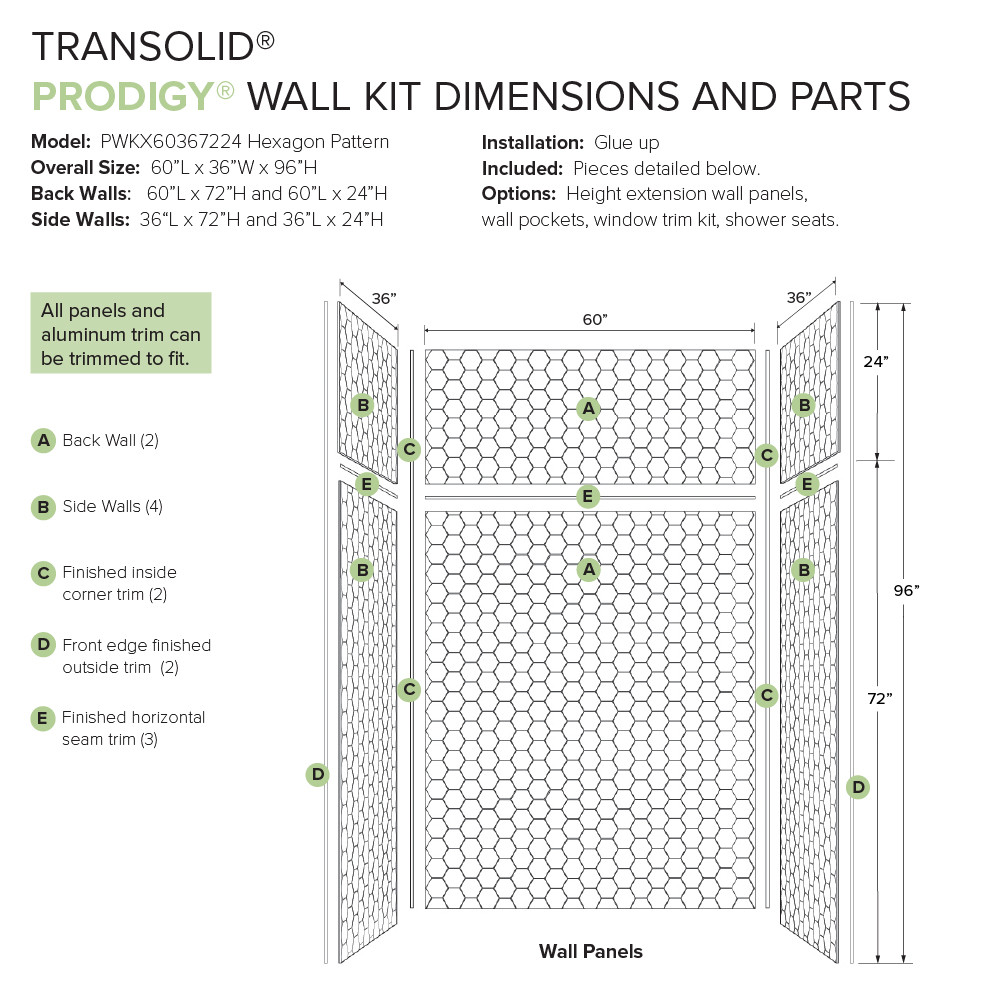 TRANSOLID®
PRODIGY® WALL KIT DIMENSIONS AND PARTS

Model: PWKX60367224 Hexagon Pattern
Overall Size: 60"L x 36"W x 96"H
Back Walls: 60"L x 72"H and 60"L x 24"H
Side Walls: 36"L x 72"H and 36"L x 24"H

Installation: Glue up
Included: Pieces detailed below.
Options: Height extension wall panels, wall pockets, window trim kit, shower seats.

All panels and aluminum trim can be trimmed to fit.

A Back Wall (2)

B Side Walls (4)

C Finished inside corner trim (2)

D Front edge finished outside trim (2)

E Finished horizontal seam trim (3)

36"
60"
36"
24"
96"
72"
B
A
B
C
C
E
E
E
B
A
B
C
C
D
D

Wall Panels