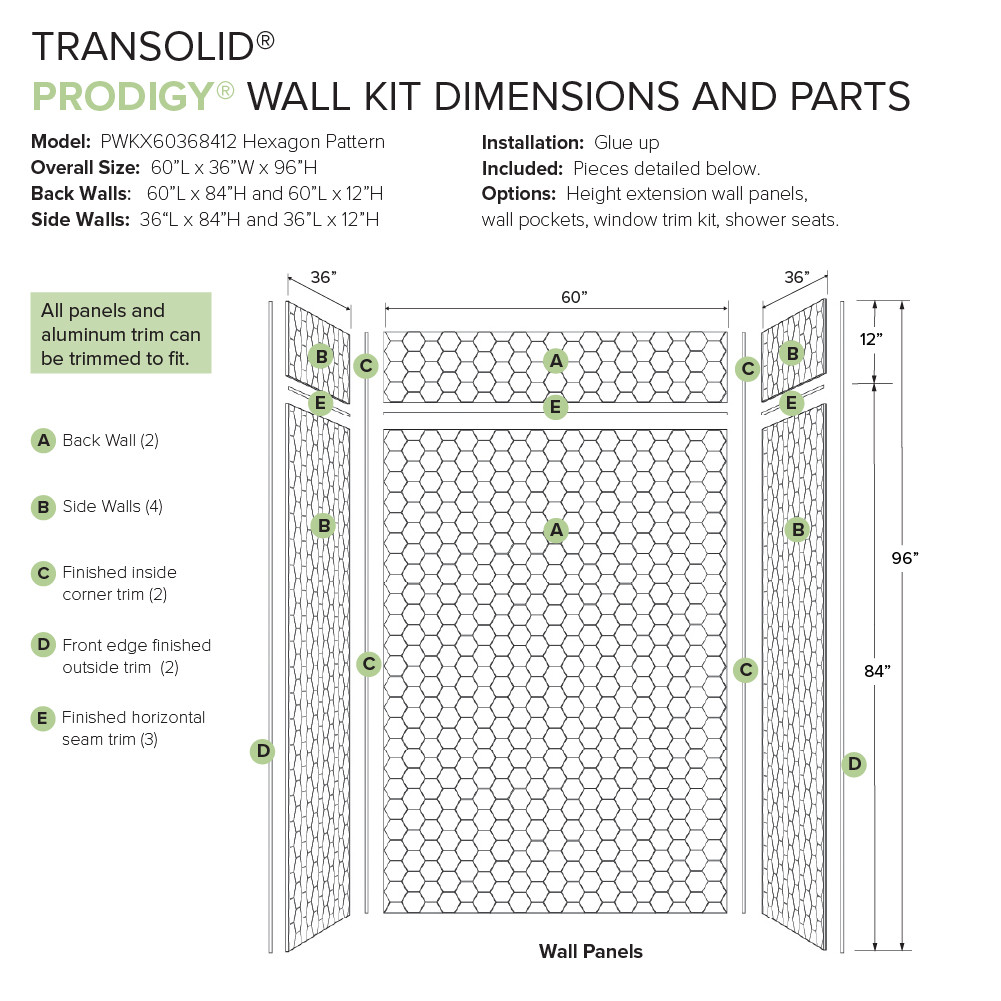 TRANSOLID®
PRODIGY® WALL KIT DIMENSIONS AND PARTS

Model: PWKX60368412 Hexagon Pattern
Overall Size: 60"L x 36"W x 96"H
Back Walls: 60"L x 84"H and 60"L x 12"H
Side Walls: 36"L x 84"H and 36"L x 12"H

Installation: Glue up
Included: Pieces detailed below.
Options: Height extension wall panels, wall pockets, window trim kit, shower seats.

All panels and aluminum trim can be trimmed to fit.

A Back Wall (2)

B Side Walls (4)

C Finished inside corner trim (2)

D Front edge finished outside trim (2)

E Finished horizontal seam trim (3)

36"
60"
36"
12"
96"
84"
B
C
A
C
B
E
E
E
B
A
B
C
C
D
D

Wall Panels