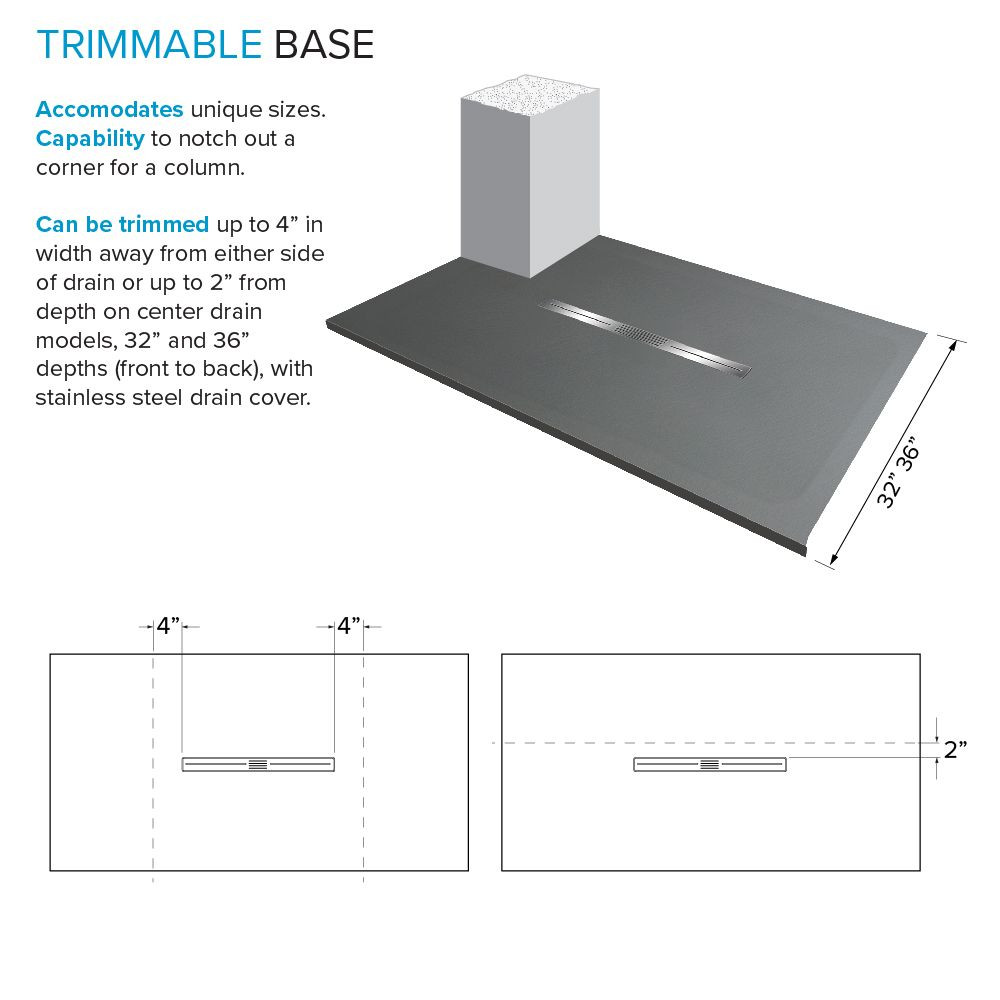 TRIMMABLE BASE

Accomodates unique sizes. Capability to notch out a corner for a column.

Can be trimmed up to 4” in width away from either side of drain or up to 2” from depth on center drain models, 32” and 36” depths (front to back), with stainless steel drain cover.

32” 36”

4”

4”

2”