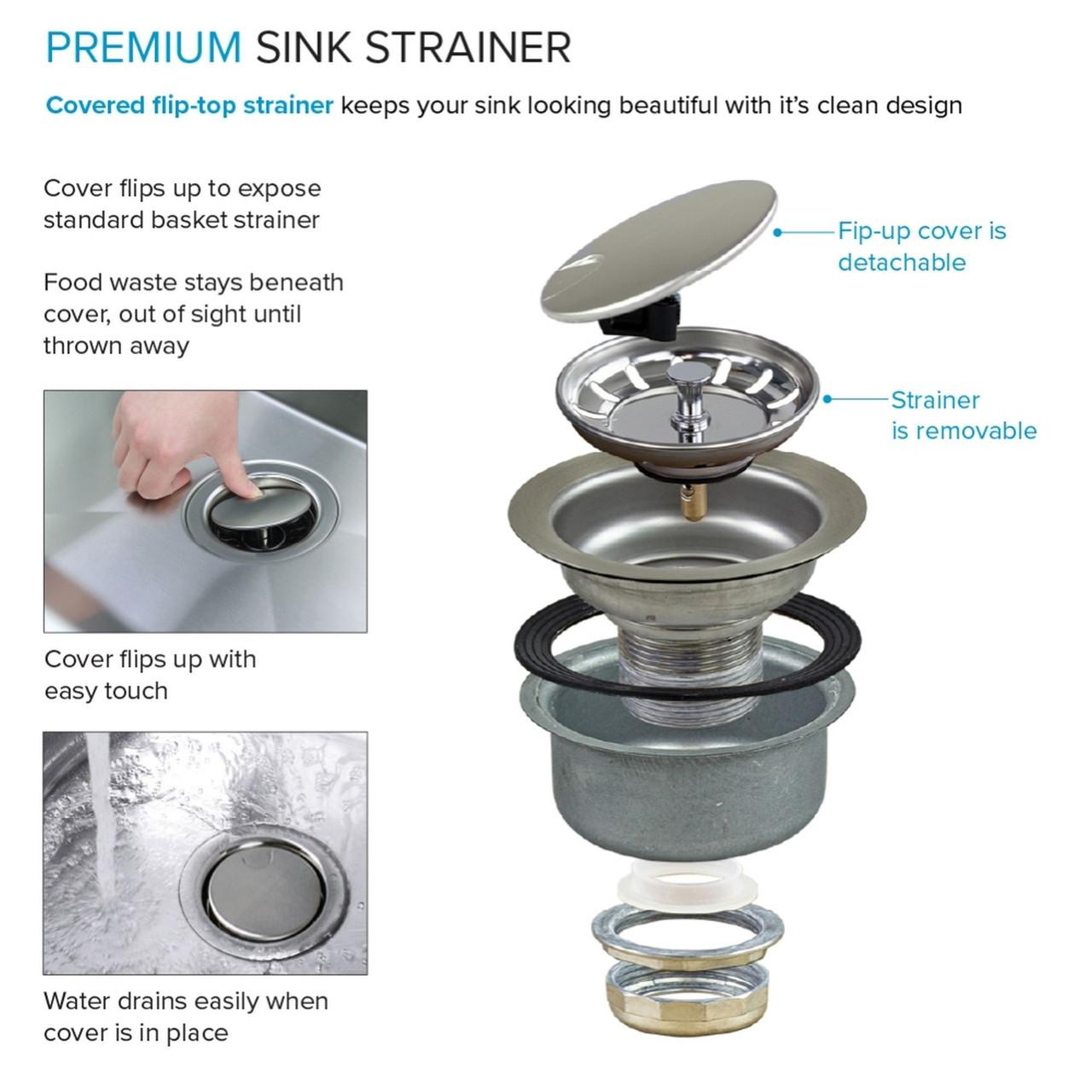 PREMIUM SINK STRAINER

Covered flip-top strainer keeps your sink looking beautiful with it's clean design

Cover flips up to expose standard basket strainer

Food waste stays beneath cover, out of sight until thrown away

Cover flips up with easy touch

Water drains easily when cover is in place

Fip-up cover is detachable

Strainer is removable