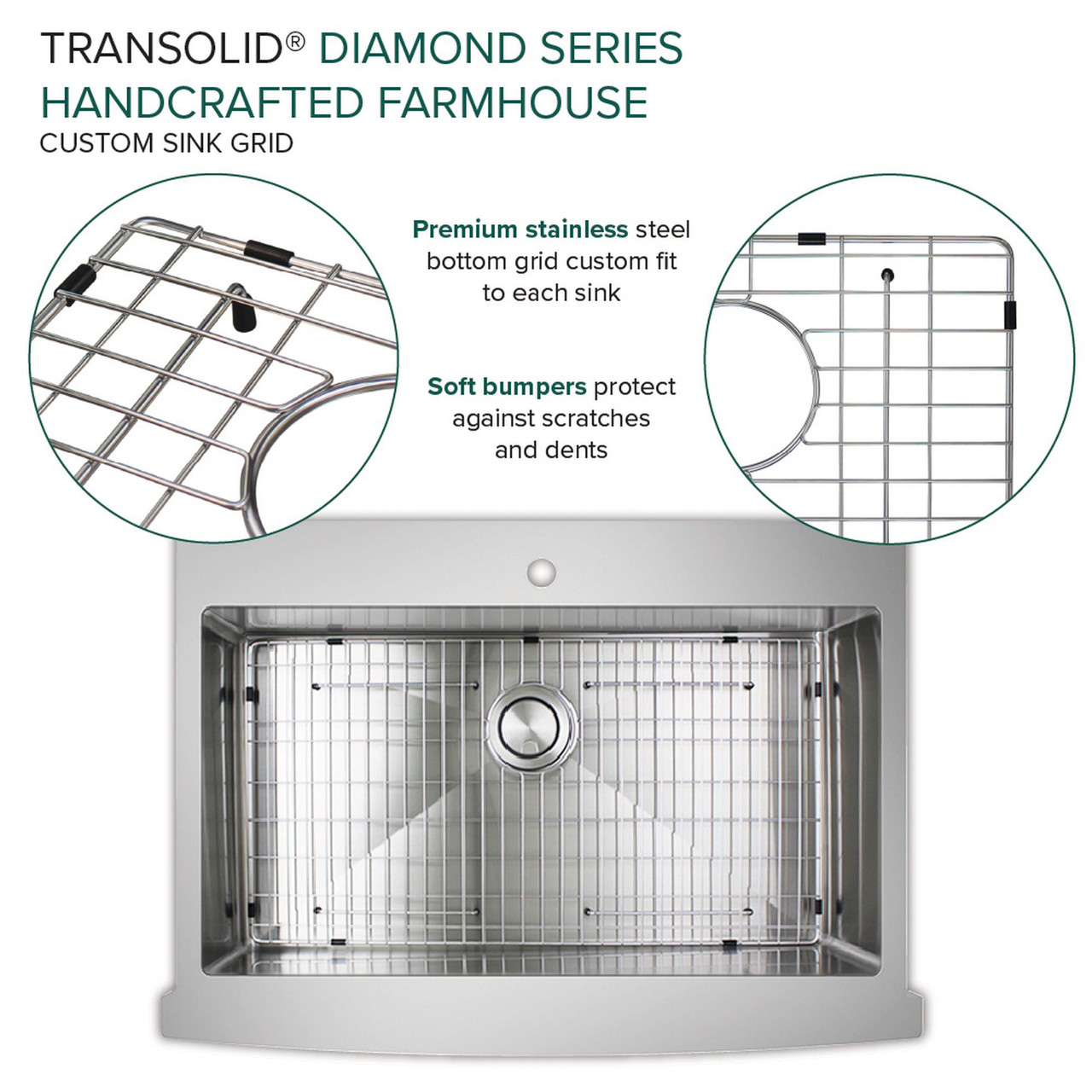 TRANSOLID® DIAMOND SERIES
HANDCRAFTED FARMHOUSE
CUSTOM SINK GRID

Premium stainless steel bottom grid custom fit to each sink

Soft bumpers protect against scratches and dents