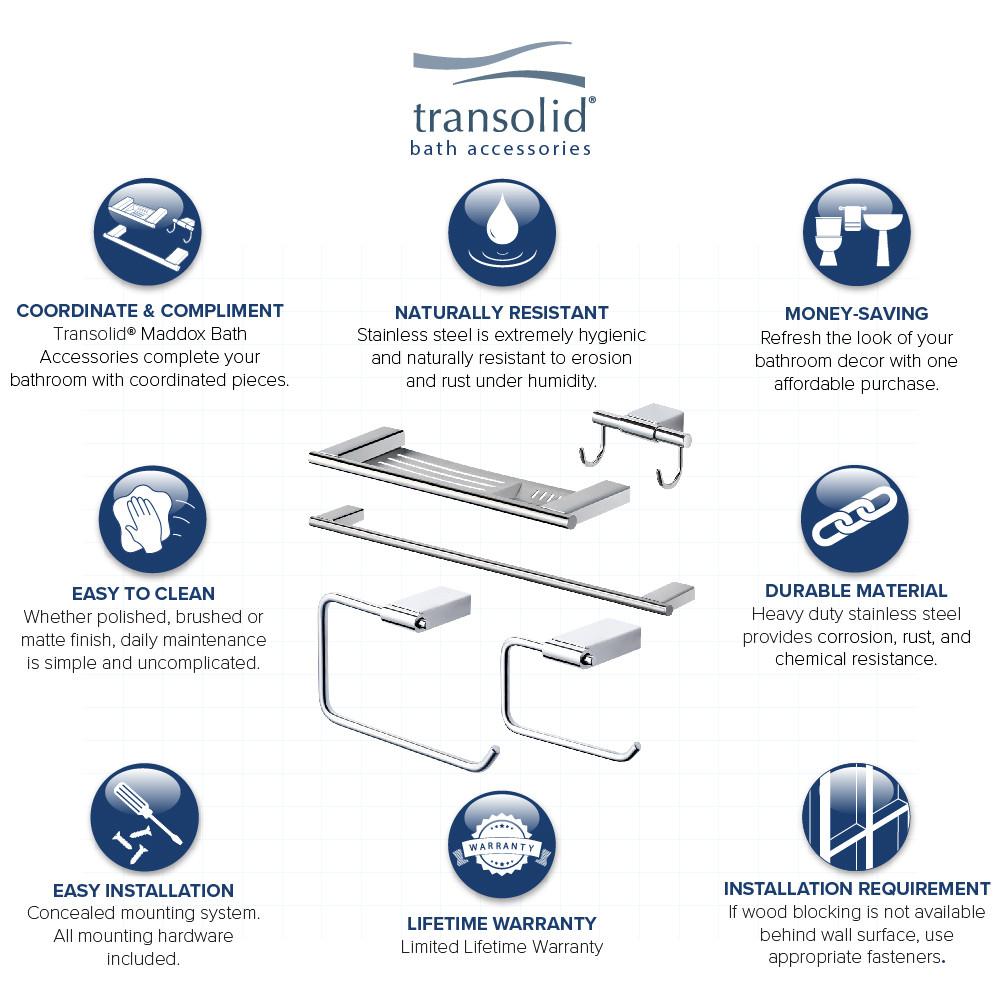 transolid®
bath accessories

COORDINATE & COMPLIMENT
Transolid® Maddox Bath Accessories complete your bathroom with coordinated pieces.

NATURALLY RESISTANT
Stainless steel is extremely hygienic and naturally resistant to erosion and rust under humidity.

MONEY-SAVING
Refresh the look of your bathroom decor with one affordable purchase.

EASY TO CLEAN
Whether polished, brushed or matte finish, daily maintenance is simple and uncomplicated.

DURABLE MATERIAL
Heavy duty stainless steel provides corrosion, rust, and chemical resistance.

EASY INSTALLATION
Concealed mounting system. All mounting hardware included.

WARRANTY

LIFETIME WARRANTY
Limited Lifetime Warranty

INSTALLATION REQUIREMENT
If wood blocking is not available behind wall surface, use appropriate fasteners.