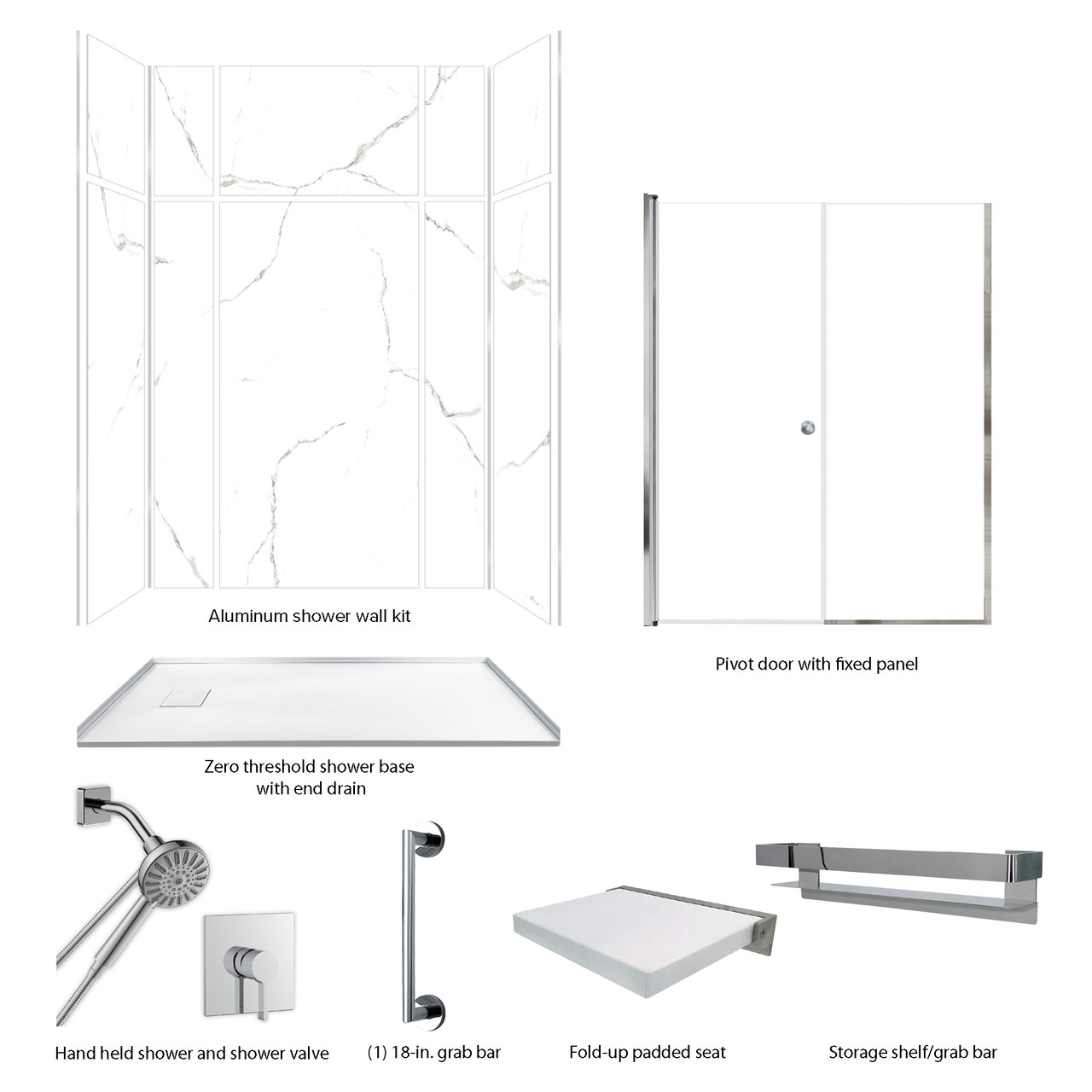 Aluminum shower wall kit

Pivot door with fixed panel

Zero threshold shower base with end drain

Hand held shower and shower valve

(1) 18-in. grab bar

Fold-up padded seat

Storage shelf/grab bar