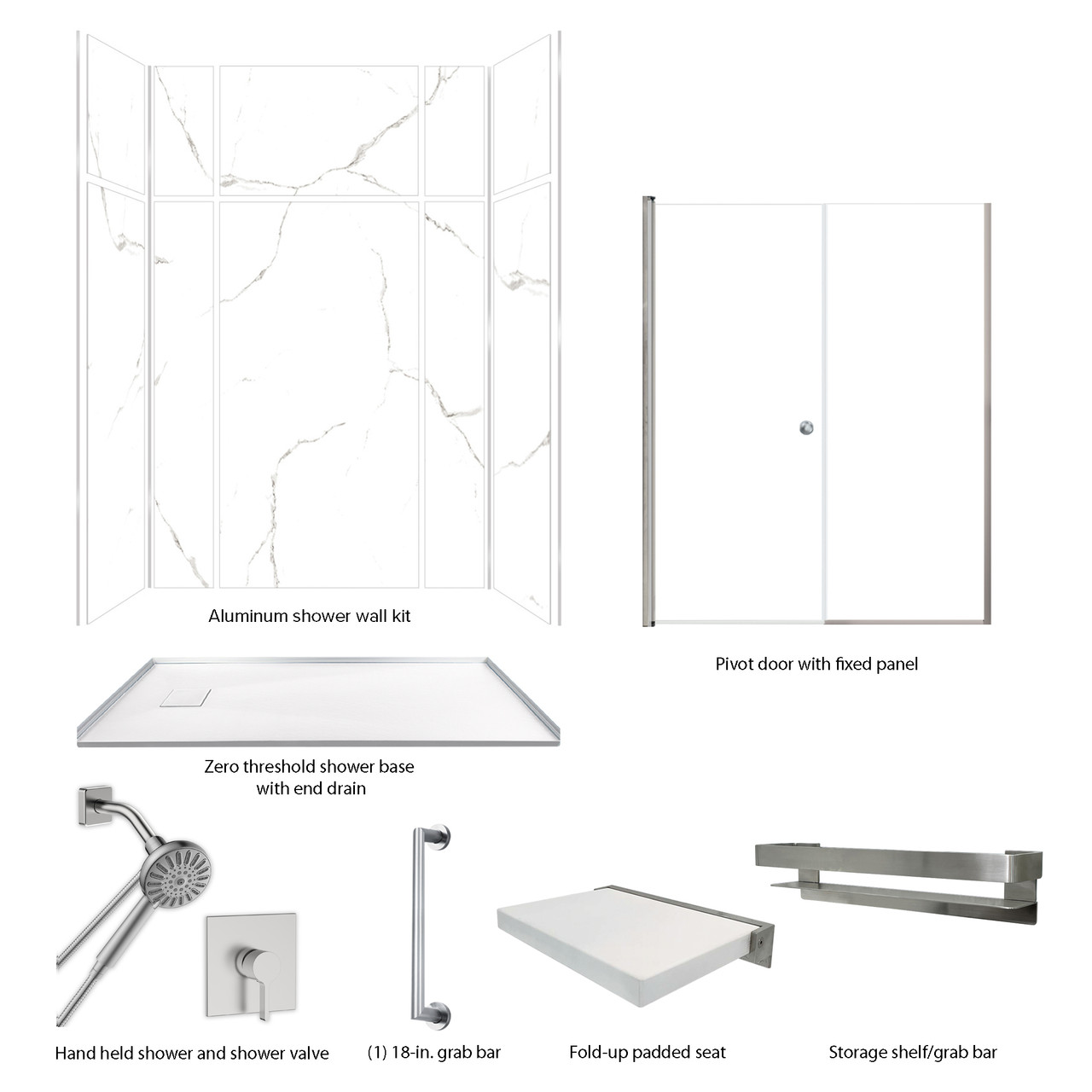 Aluminum shower wall kit

Pivot door with fixed panel

Zero threshold shower base with end drain

Hand held shower and shower valve

(1) 18-in. grab bar

Fold-up padded seat

Storage shelf/grab bar