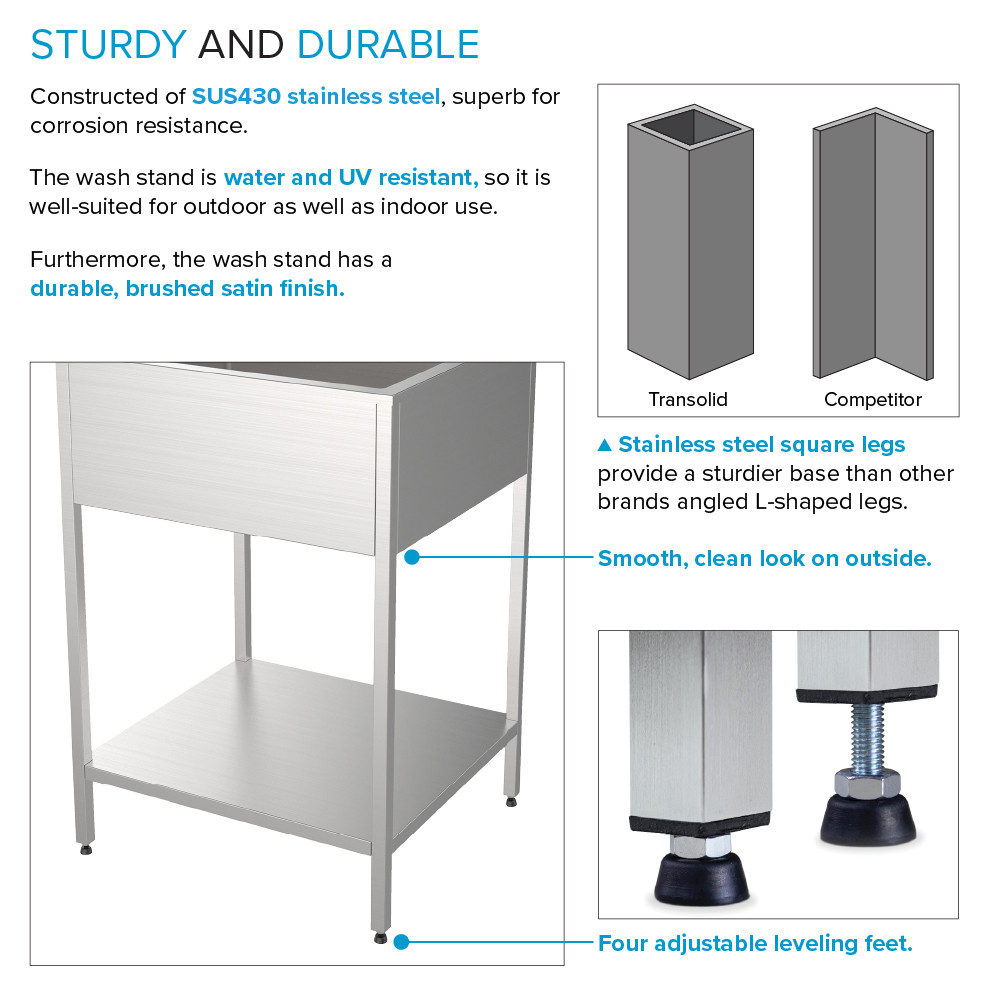 STURDY AND DURABLE

Constructed of SUS430 stainless steel, superb for corrosion resistance.

The wash stand is water and UV resistant, so it is well-suited for outdoor as well as indoor use.

Furthermore, the wash stand has a durable, brushed satin finish.

Transolid

Competitor

▲ Stainless steel square legs provide a sturdier base than other brands angled L-shaped legs.

Smooth, clean look on outside.

Four adjustable leveling feet.