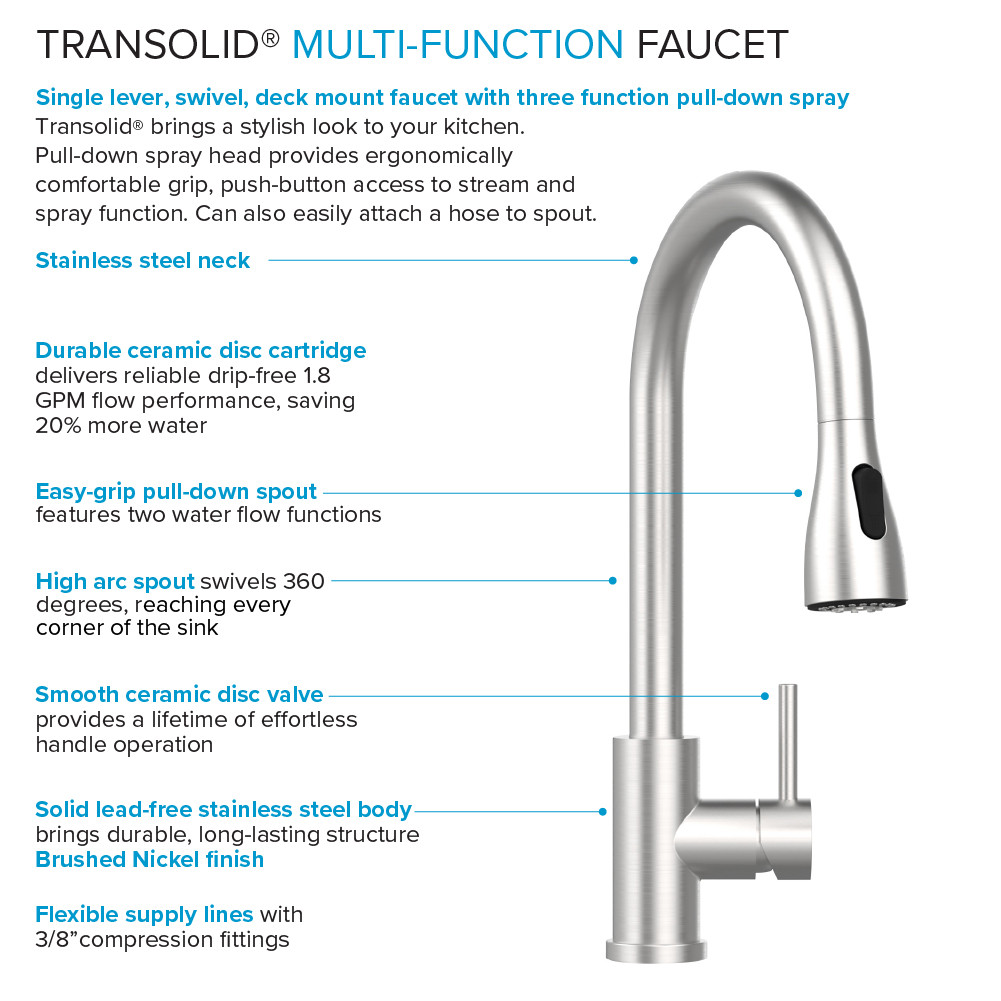 TRANSOLID® MULTI-FUNCTION FAUCET

Single lever, swivel, deck mount faucet with three function pull-down spray
Transolid® brings a stylish look to your kitchen. Pull-down spray head provides ergonomically comfortable grip, push-button access to stream and spray function. Can also easily attach a hose to spout.

Stainless steel neck

Durable ceramic disc cartridge delivers reliable drip-free 1.8 GPM flow performance, saving 20% more water

Easy-grip pull-down spout features two water flow functions

High arc spout swivels 360 degrees, reaching every corner of the sink

Smooth ceramic disc valve provides a lifetime of effortless handle operation

Solid lead-free stainless steel body brings durable, long-lasting structure
Brushed Nickel finish

Flexible supply lines with 3/8”compression fittings