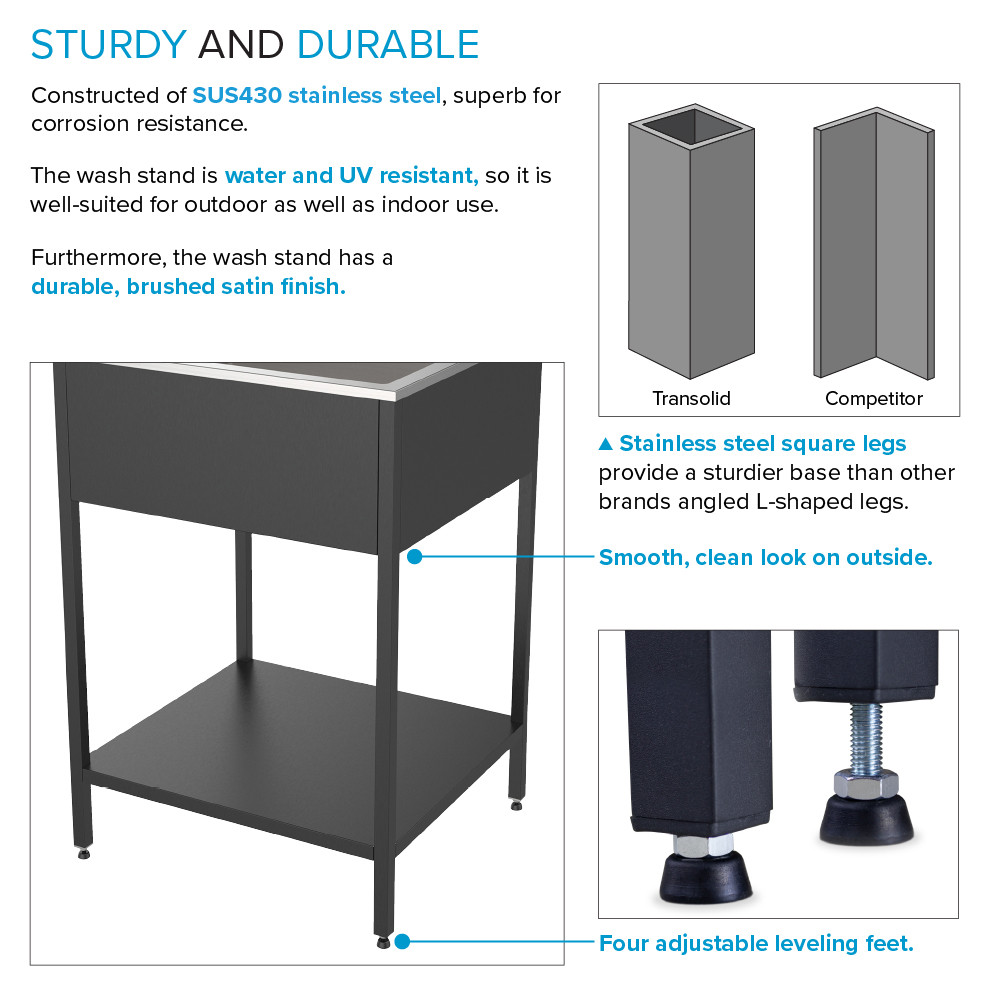 STURDY AND DURABLE

Constructed of SUS430 stainless steel, superb for corrosion resistance.

The wash stand is water and UV resistant, so it is well-suited for outdoor as well as indoor use.

Furthermore, the wash stand has a durable, brushed satin finish.

Transolid

Competitor

▲ Stainless steel square legs provide a sturdier base than other brands angled L-shaped legs.

Smooth, clean look on outside.

Four adjustable leveling feet.