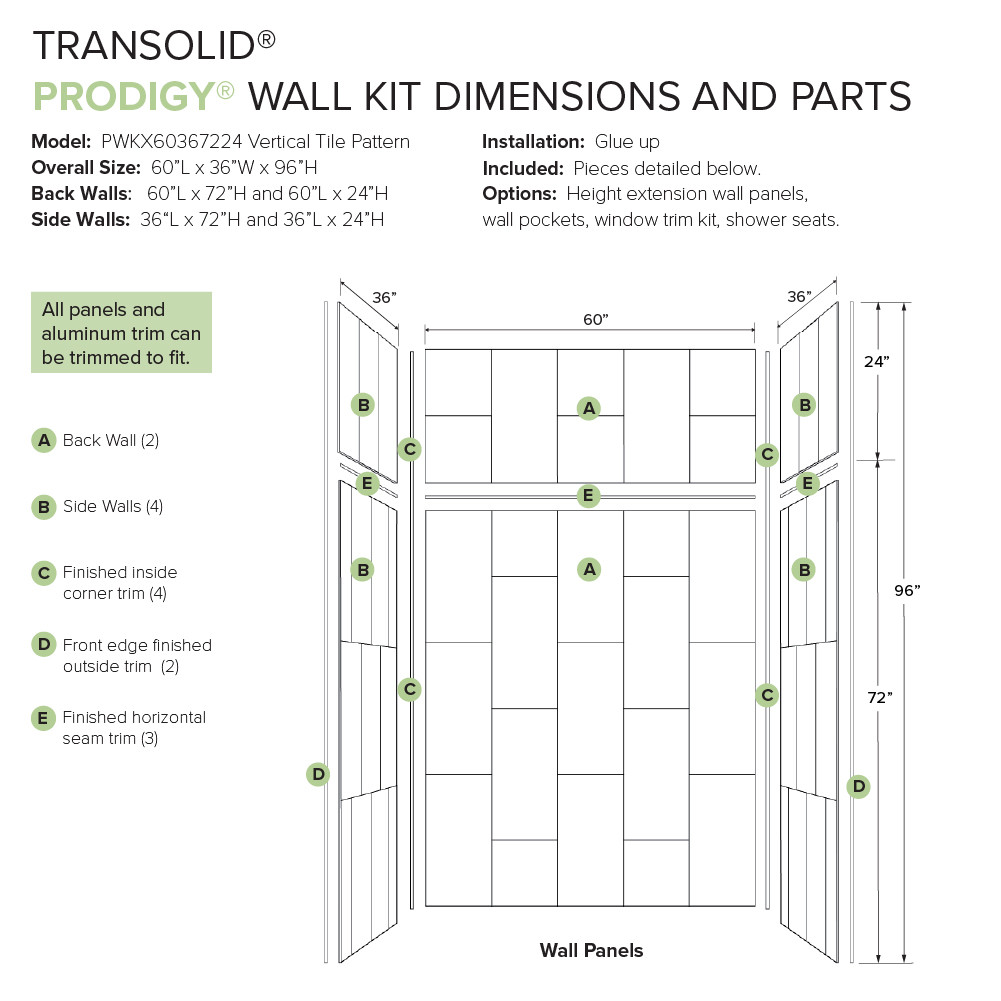 TRANSOLID®
PRODIGY® WALL KIT DIMENSIONS AND PARTS

Model: PWKX60367224 Vertical Tile Pattern
Overall Size: 60"L x 36"W x 96"H
Back Walls: 60"L x 72"H and 60"L x 24"H
Side Walls: 36"L x 72"H and 36"L x 24"H

Installation: Glue up
Included: Pieces detailed below.
Options: Height extension wall panels, wall pockets, window trim kit, shower seats.

All panels and aluminum trim can be trimmed to fit.

A Back Wall (2)

B Side Walls (4)

C Finished inside corner trim (4)

D Front edge finished outside trim (2)

E Finished horizontal seam trim (3)

36"
60"
36"
24"
96"
72"
B
A
B
C
C
E
E
E
B
A
B
C
C
D
D

Wall Panels