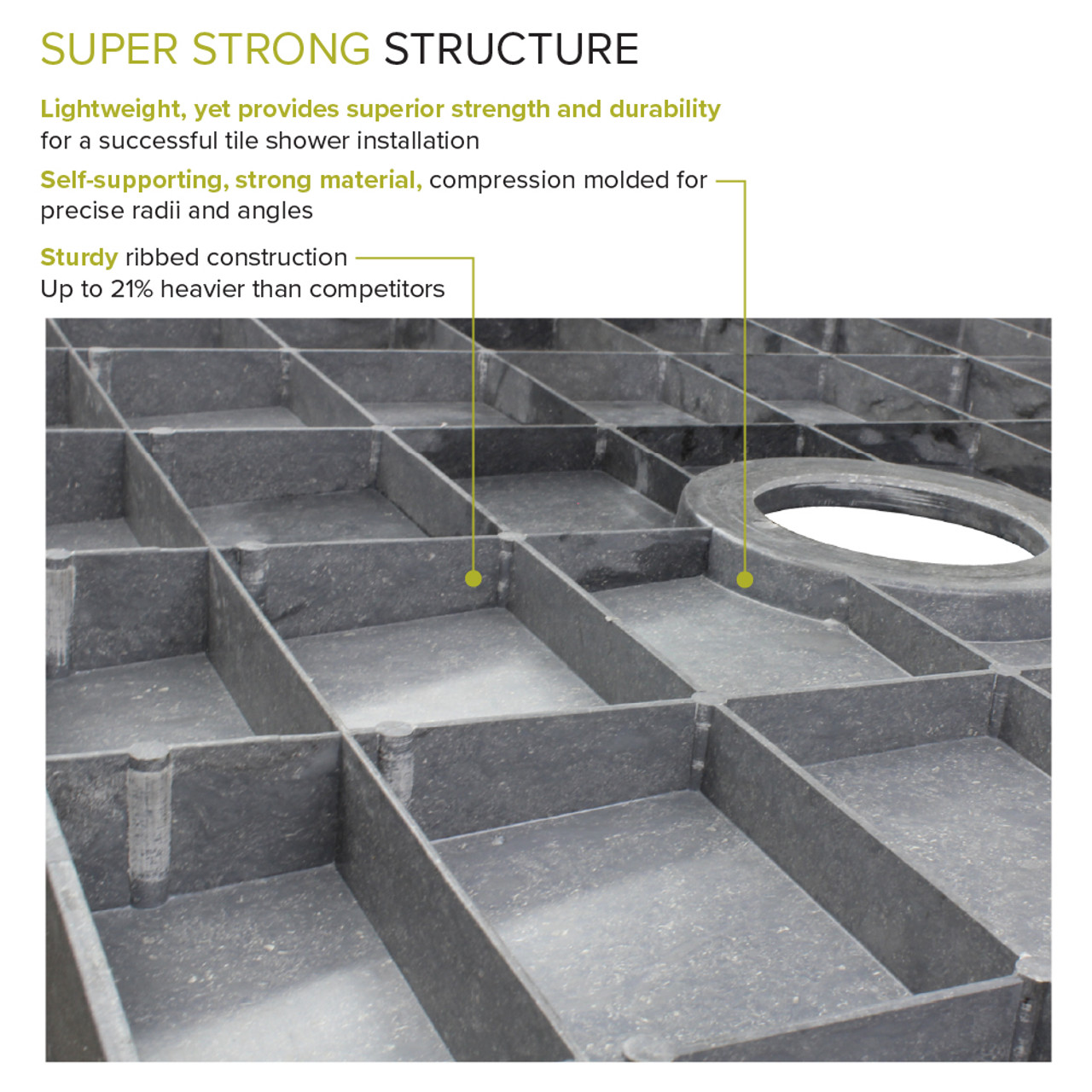 SUPER STRONG STRUCTURE

Lightweight, yet provides superior strength and durability for a successful tile shower installation

Self-supporting, strong material, compression molded for precise radii and angles

Sturdy ribbed construction
Up to 21% heavier than competitors