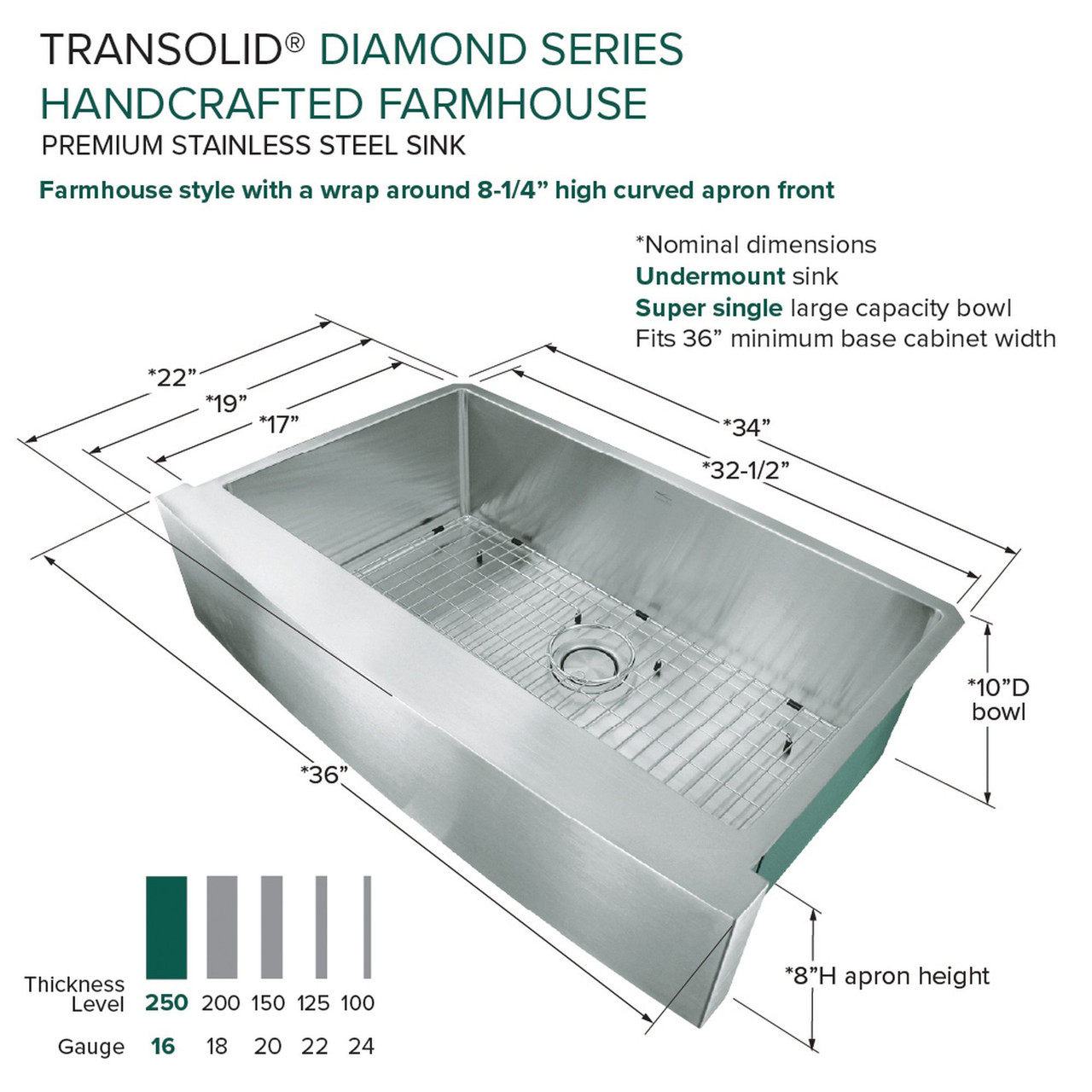 TRANSOLID® DIAMOND SERIES
HANDCRAFTED FARMHOUSE
PREMIUM STAINLESS STEEL SINK

Farmhouse style with a wrap around 8-1/4” high curved apron front

*Nominal dimensions
Undermount sink
Super single large capacity bowl
Fits 36” minimum base cabinet width

*22”
*19”
*17”
*34”
*32-1/2”
*10”D bowl
*36”
*8”H apron height

| Thickness Level | 250 | 200 | 150 | 125 | 100 |
|---|---|---|---|---|---|
| Gauge | 16 | 18 | 20 | 22 | 24 |