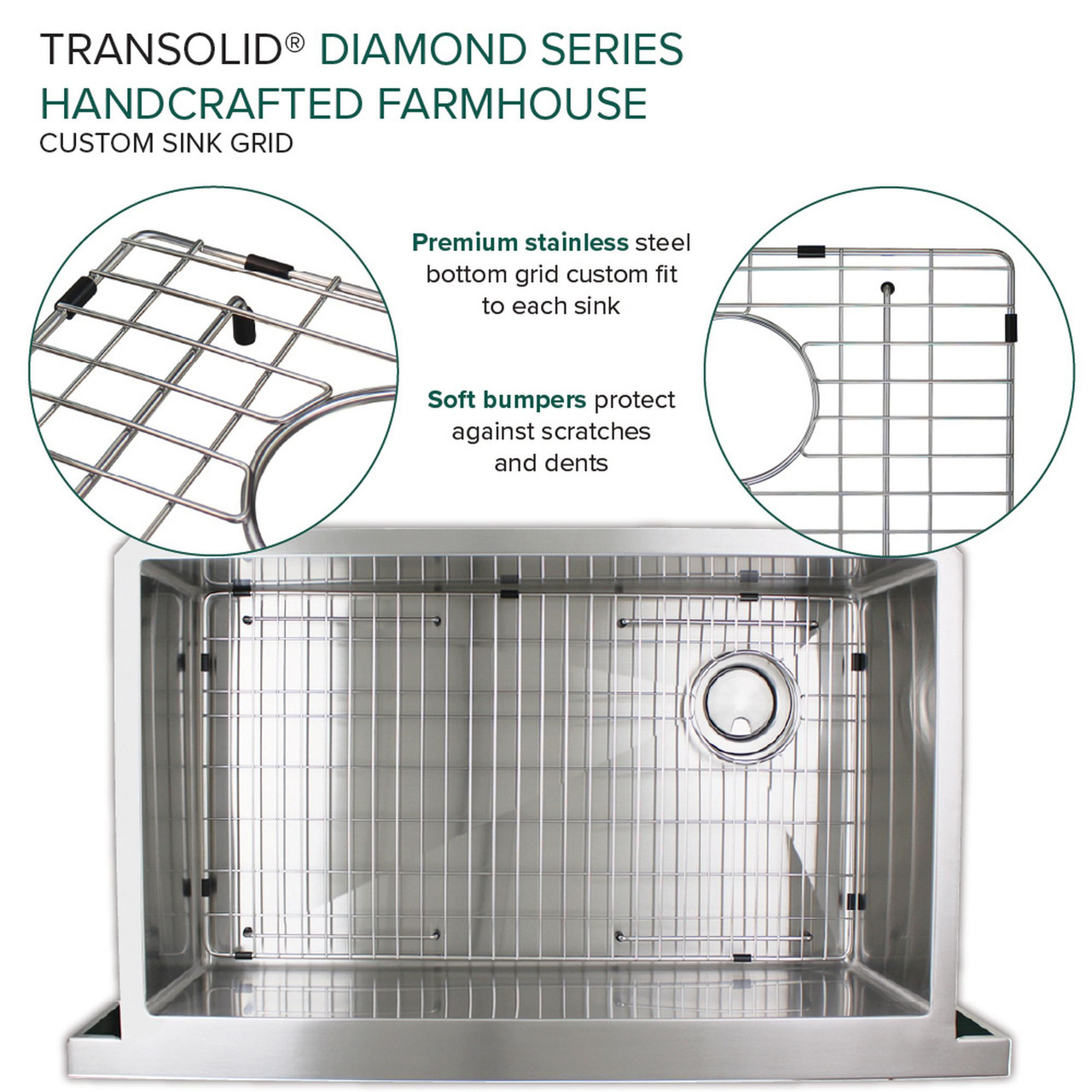 TRANSOLID® DIAMOND SERIES
HANDCRAFTED FARMHOUSE
CUSTOM SINK GRID

Premium stainless steel bottom grid custom fit to each sink

Soft bumpers protect against scratches and dents