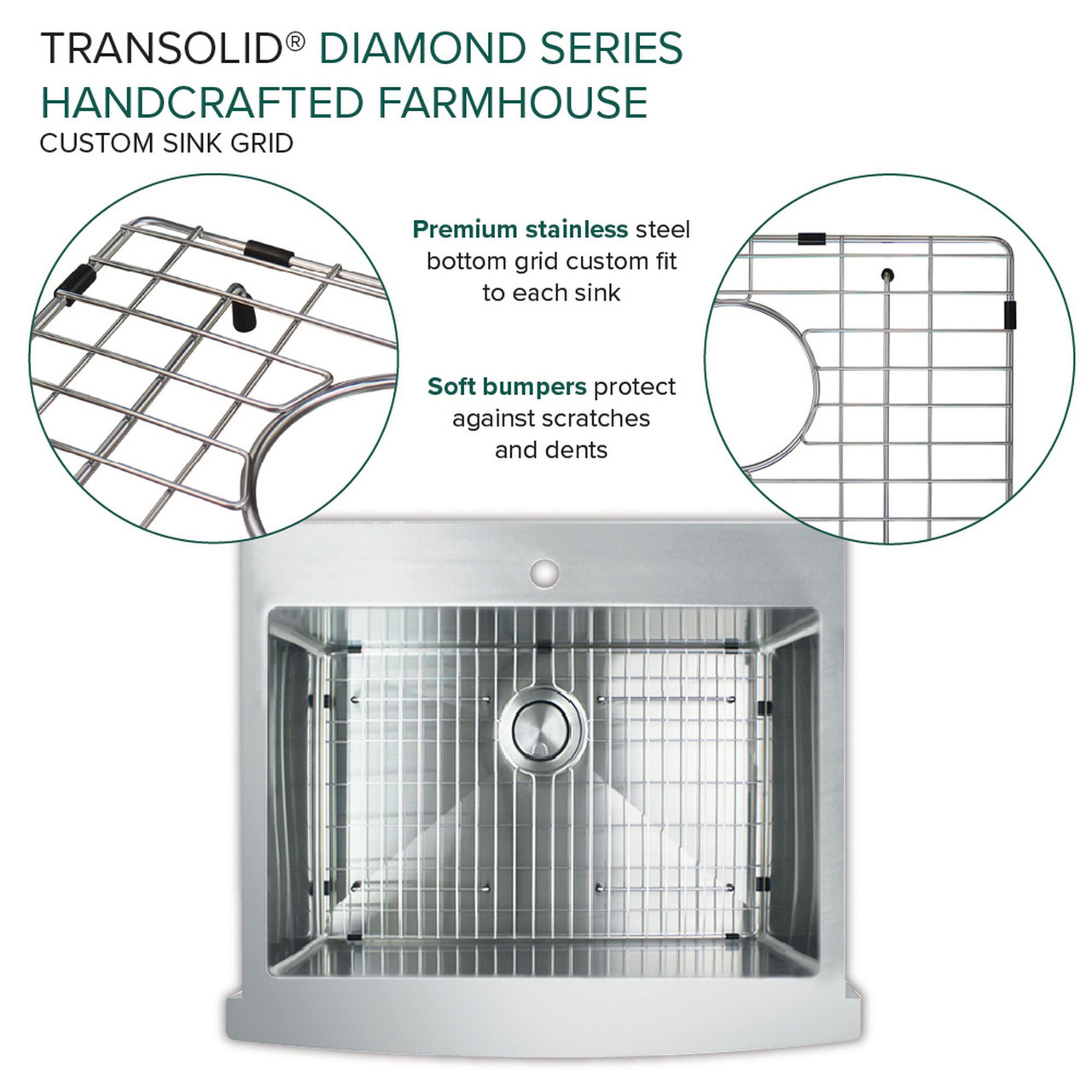 TRANSOLID® DIAMOND SERIES
HANDCRAFTED FARMHOUSE
CUSTOM SINK GRID

Premium stainless steel bottom grid custom fit to each sink

Soft bumpers protect against scratches and dents