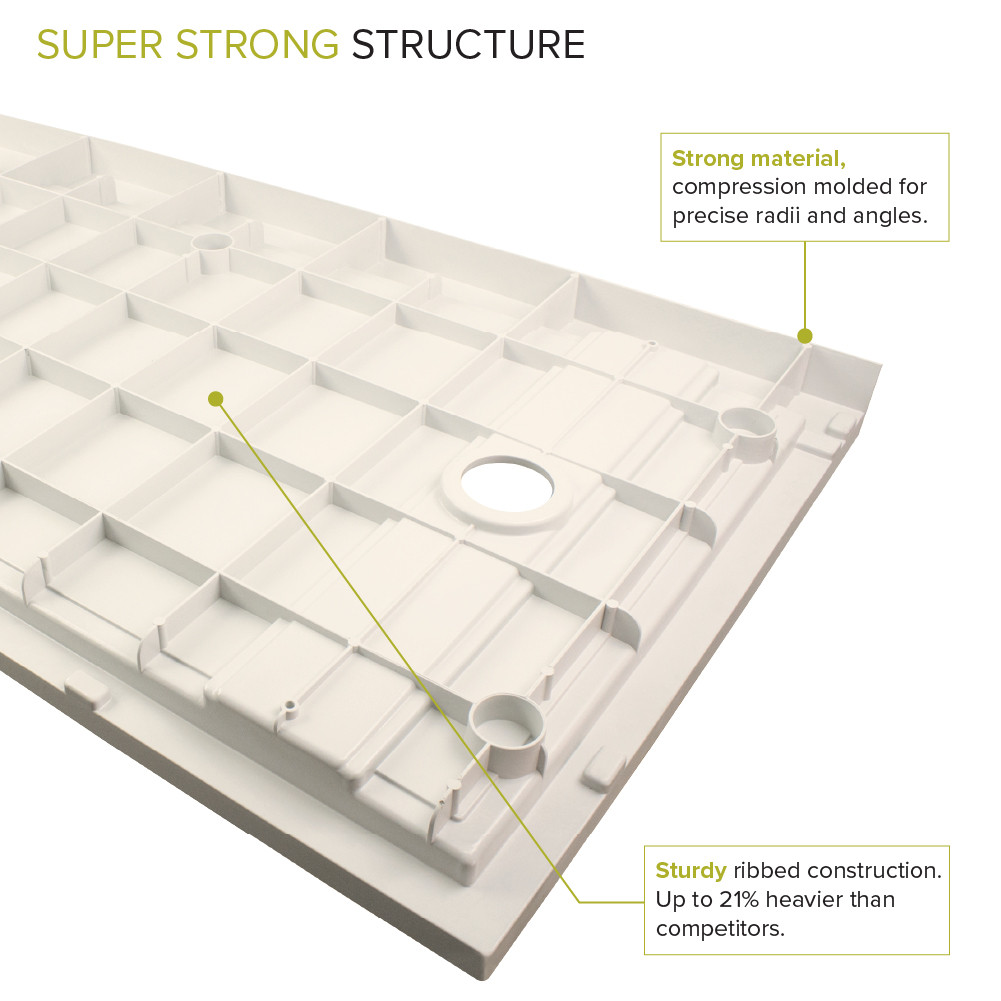 SUPER STRONG STRUCTURE

Strong material, compression molded for precise radii and angles.

Sturdy ribbed construction. Up to 21% heavier than competitors.