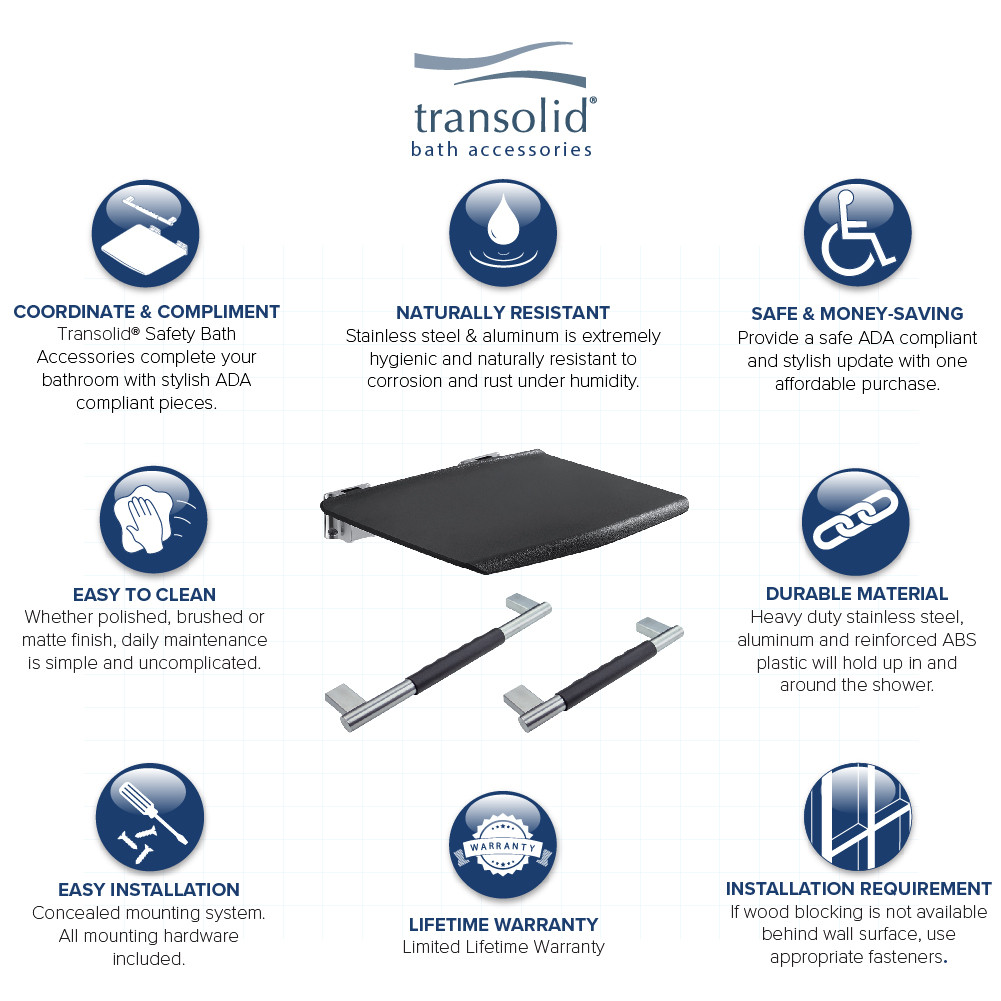 transolid®
bath accessories

COORDINATE & COMPLIMENT
Transolid® Safety Bath Accessories complete your bathroom with stylish ADA compliant pieces.

NATURALLY RESISTANT
Stainless steel & aluminum is extremely hygienic and naturally resistant to corrosion and rust under humidity.

SAFE & MONEY-SAVING
Provide a safe ADA compliant and stylish update with one affordable purchase.

EASY TO CLEAN
Whether polished, brushed or matte finish, daily maintenance is simple and uncomplicated.

DURABLE MATERIAL
Heavy duty stainless steel, aluminum and reinforced ABS plastic will hold up in and around the shower.

EASY INSTALLATION
Concealed mounting system. All mounting hardware included.

WARRANTY

LIFETIME WARRANTY
Limited Lifetime Warranty

INSTALLATION REQUIREMENT
If wood blocking is not available behind wall surface, use appropriate fasteners.