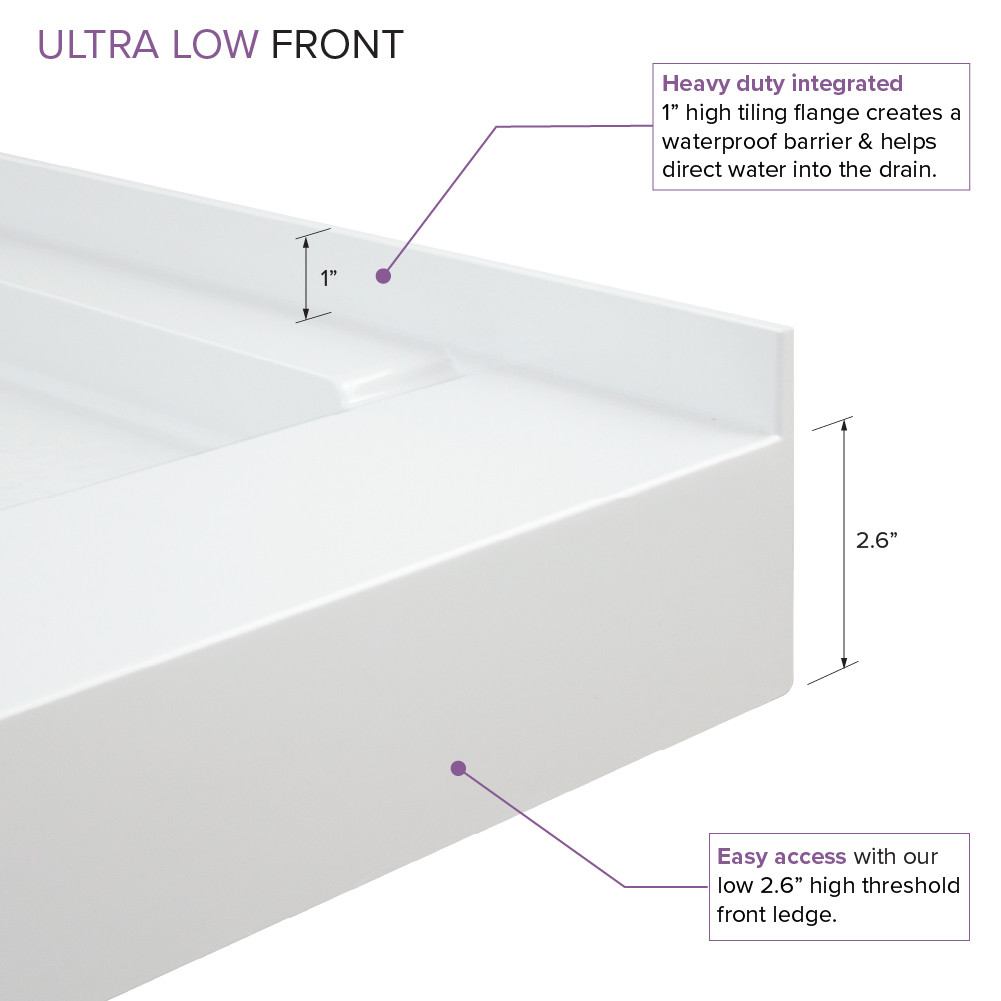 ULTRA LOW FRONT

Heavy duty integrated 1” high tiling flange creates a waterproof barrier & helps direct water into the drain.

1”

2.6”

Easy access with our low 2.6” high threshold front ledge.