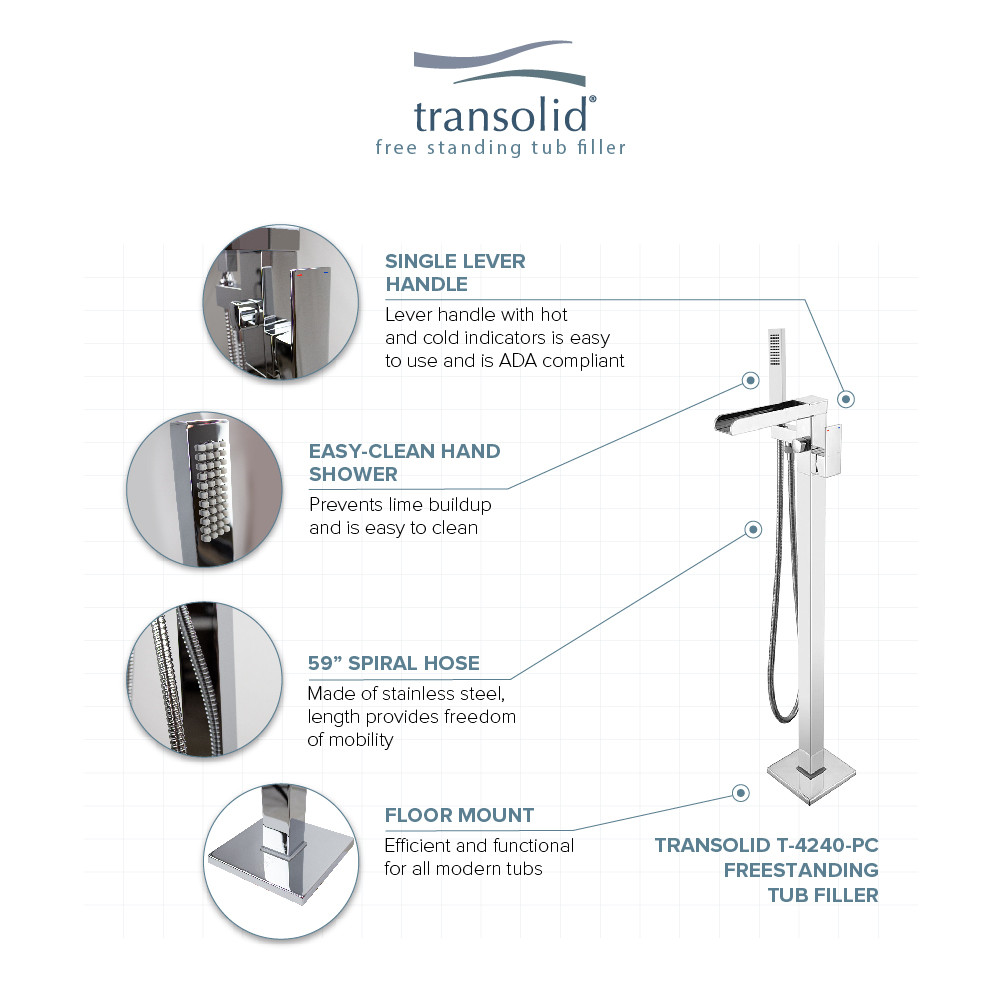 transolid®
free standing tub filler

SINGLE LEVER HANDLE
Lever handle with hot and cold indicators is easy to use and is ADA compliant

EASY-CLEAN HAND SHOWER
Prevents lime buildup and is easy to clean

59” SPIRAL HOSE
Made of stainless steel, length provides freedom of mobility

FLOOR MOUNT
Efficient and functional for all modern tubs

TRANSOLID T-4240-PC FREESTANDING TUB FILLER