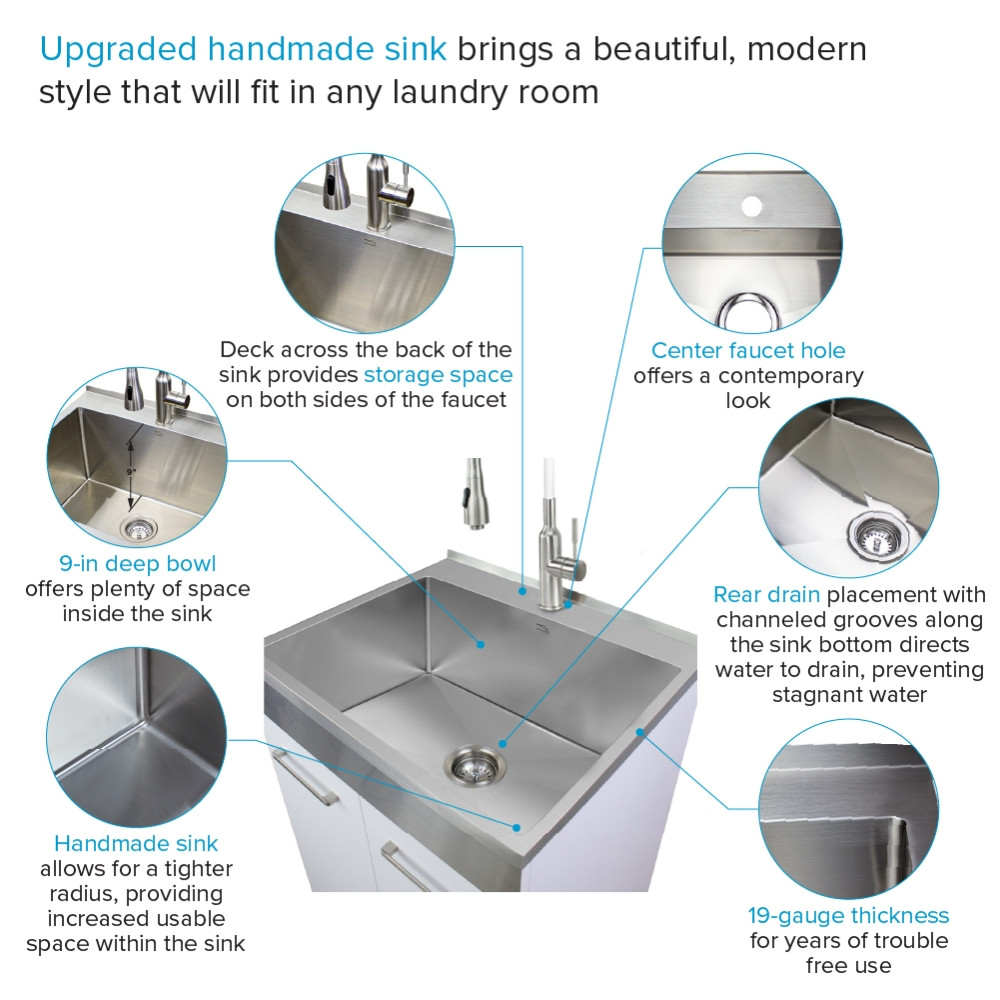 Upgraded handmade sink brings a beautiful, modern style that will fit in any laundry room

Deck across the back of the sink provides storage space on both sides of the faucet

Center faucet hole offers a contemporary look

9"

9-in deep bowl offers plenty of space inside the sink

Rear drain placement with channeled grooves along the sink bottom directs water to drain, preventing stagnant water

Handmade sink allows for a tighter radius, providing increased usable space within the sink

19-gauge thickness for years of trouble free use