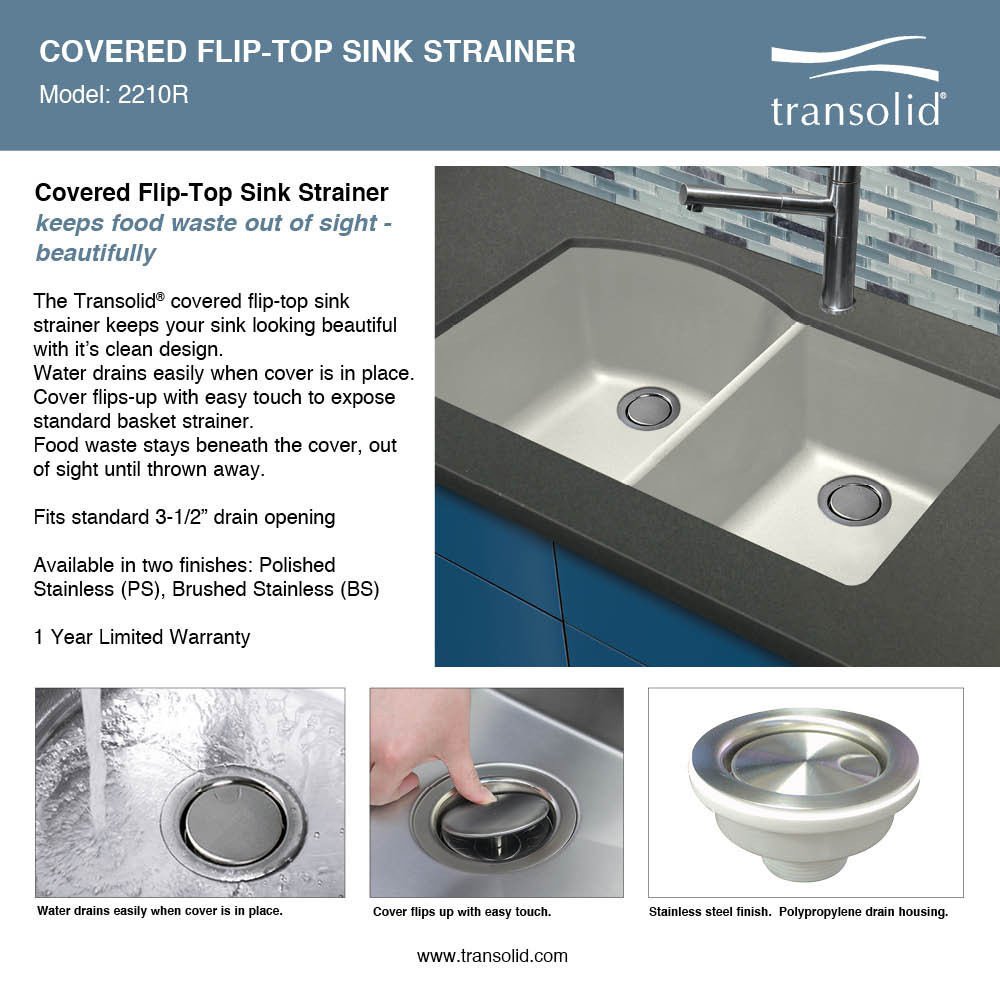 COVERED FLIP-TOP SINK STRAINER
Model: 2210R

transolid®

Covered Flip-Top Sink Strainer
keeps food waste out of sight - beautifully

The Transolid® covered flip-top sink strainer keeps your sink looking beautiful with it's clean design.
Water drains easily when cover is in place.
Cover flips-up with easy touch to expose standard basket strainer.
Food waste stays beneath the cover, out of sight until thrown away.

Fits standard 3-1/2" drain opening

Available in two finishes: Polished Stainless (PS), Brushed Stainless (BS)

1 Year Limited Warranty

Water drains easily when cover is in place.

Cover flips up with easy touch.

Stainless steel finish. Polypropylene drain housing.

www.transolid.com