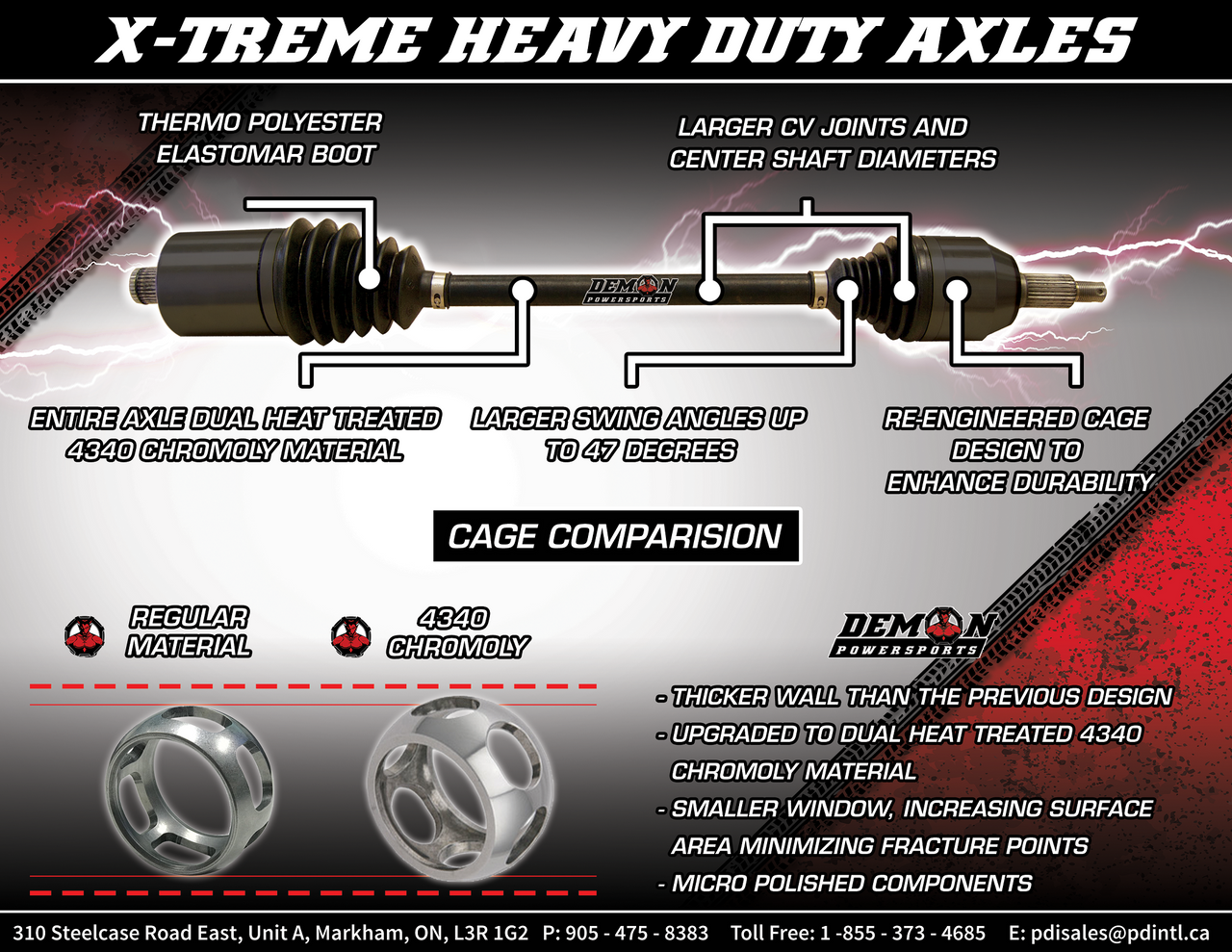 X-TREME HEAVY DUTY AXLES

THERMO POLYESTER ELASTOMAR BOOT

LARGER CV JOINTS AND CENTER SHAFT DIAMETERS

DEMON POWERSPORTS

ENTIRE AXLE DUAL HEAT TREATED 4340 CHROMOLY MATERIAL

LARGER SWING ANGLES UP TO 47 DEGREES

RE-ENGINEERED CAGE DESIGN TO ENHANCE DURABILITY

CAGE COMPARISION

REGULAR MATERIAL

4340 CHROMOLY

DEMON POWERSPORTS

- THICKER WALL THAN THE PREVIOUS DESIGN
- UPGRADED TO DUAL HEAT TREATED 4340 CHROMOLY MATERIAL
- SMALLER WINDOW, INCREASING SURFACE AREA MINIMIZING FRACTURE POINTS
- MICRO POLISHED COMPONENTS

310 Steelcase Road East, Unit A, Markham, ON, L3R 1G2 P: 905 - 475 - 8383 Toll Free: 1 -855 - 373 - 4685 E: pdisales@pdintl.ca