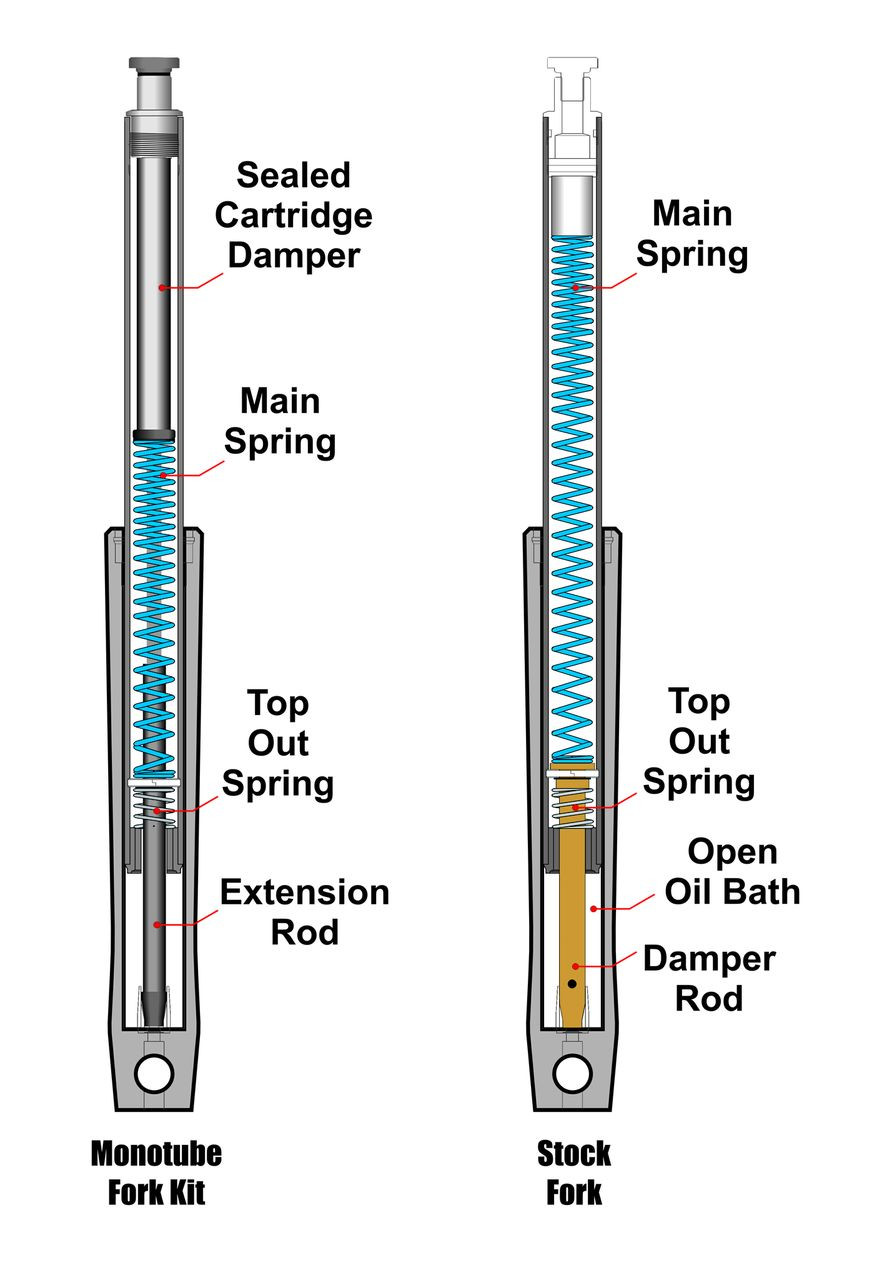 Sealed Cartridge Damper

Main Spring

Top Out Spring

Extension Rod

Monotube Fork Kit

Main Spring

Top Out Spring

Open Oil Bath

Damper Rod

Stock Fork