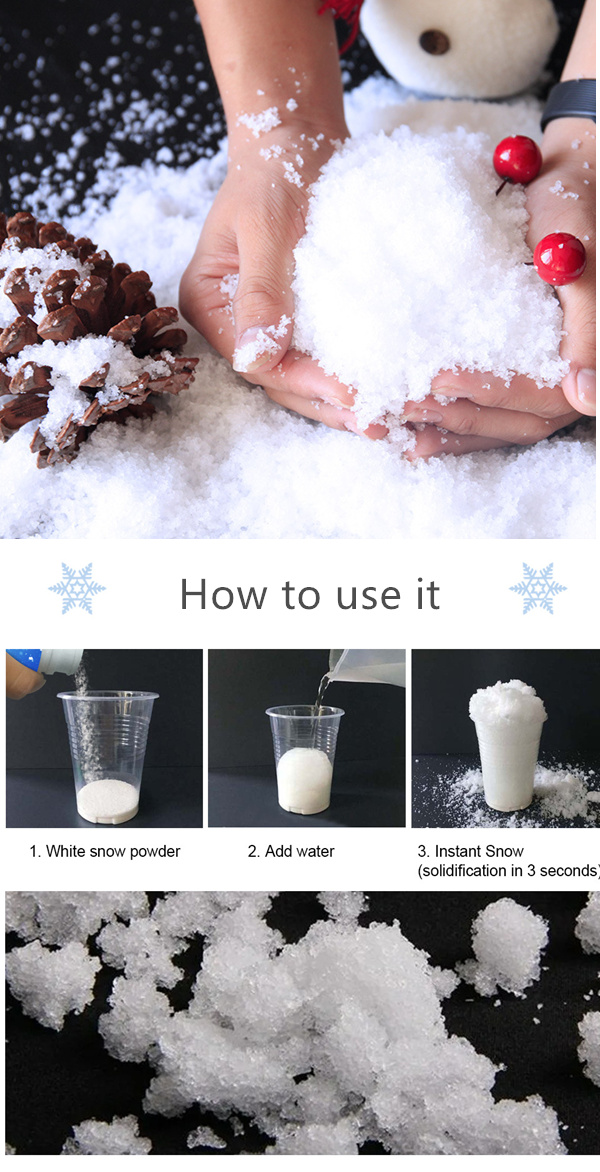 How to use it

1. White snow powder

2. Add water

3. Instant Snow (solidification in 3 seconds)