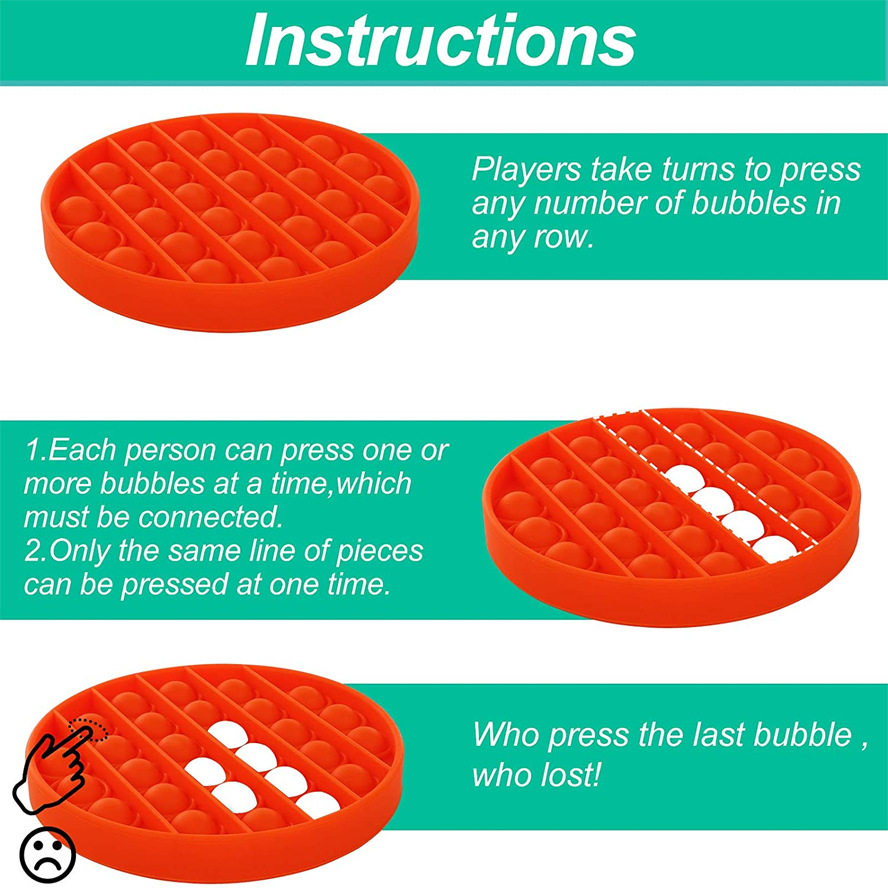 Instructions

Players take turns to press any number of bubbles in any row.

1.Each person can press one or more bubbles at a time,which must be connected.
2.Only the same line of pieces can be pressed at one time.

Who press the last bubble , who lost!