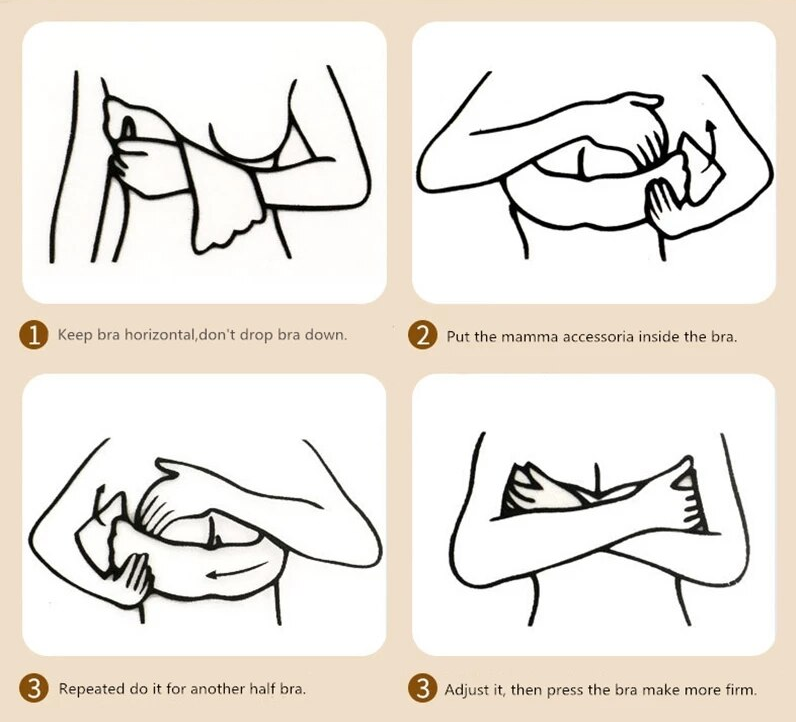 1 Keep bra horizontal,don't drop bra down.

2 Put the mamma accessoria inside the bra.

3 Repeated do it for another half bra.

3 Adjust it, then press the bra make more firm.