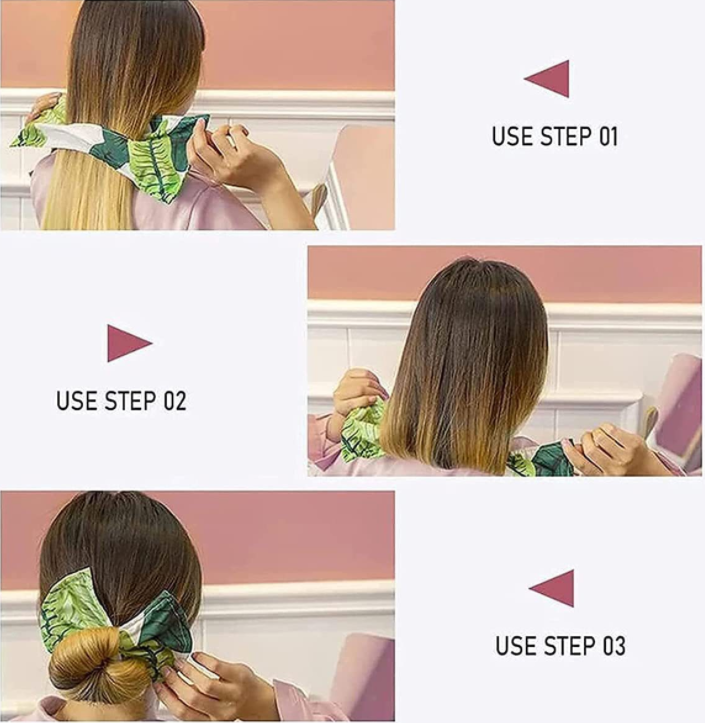 USE STEP 01

USE STEP 02

USE STEP 03