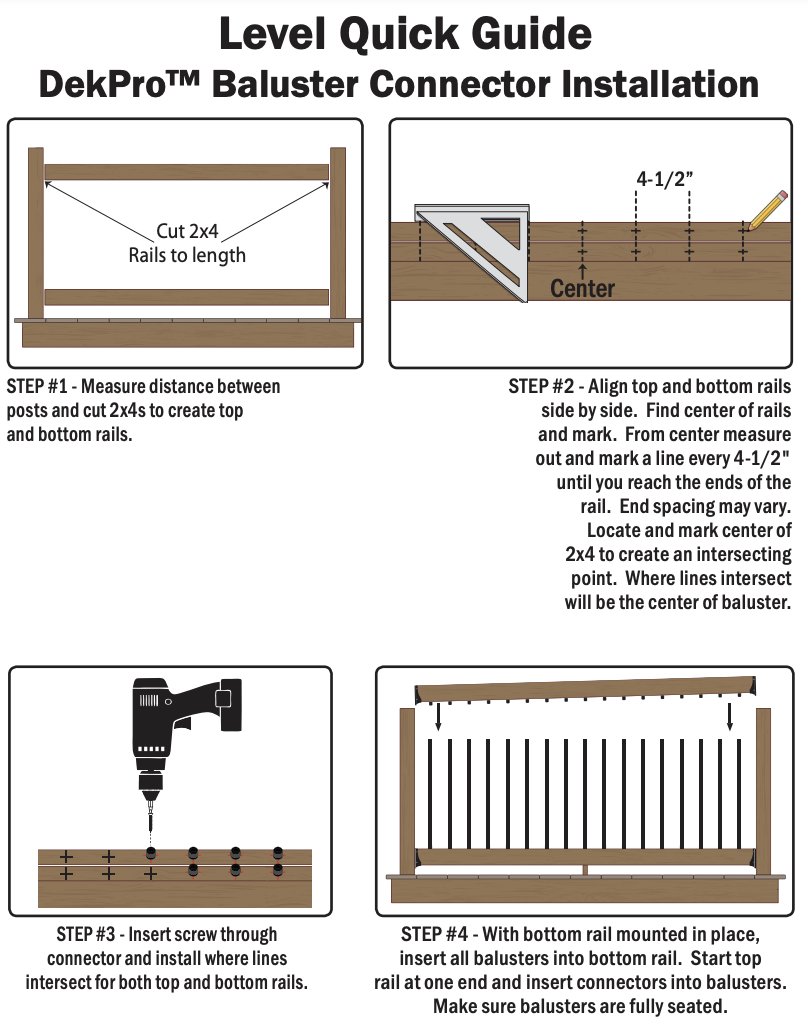 Level Quick Guide
DekPro™ Baluster Connector Installation

Cut 2x4 Rails to length

STEP #1 - Measure distance between posts and cut 2x4s to create top and bottom rails.

4-1/2"

Center

STEP #2 - Align top and bottom rails side by side. Find center of rails and mark. From center measure out and mark a line every 4-1/2" until you reach the ends of the rail. End spacing may vary. Locate and mark center of 2x4 to create an intersecting point. Where lines intersect will be the center of baluster.

STEP #3 - Insert screw through connector and install where lines intersect for both top and bottom rails.

STEP #4 - With bottom rail mounted in place, insert all balusters into bottom rail. Start top rail at one end and insert connectors into balusters. Make sure balusters are fully seated.