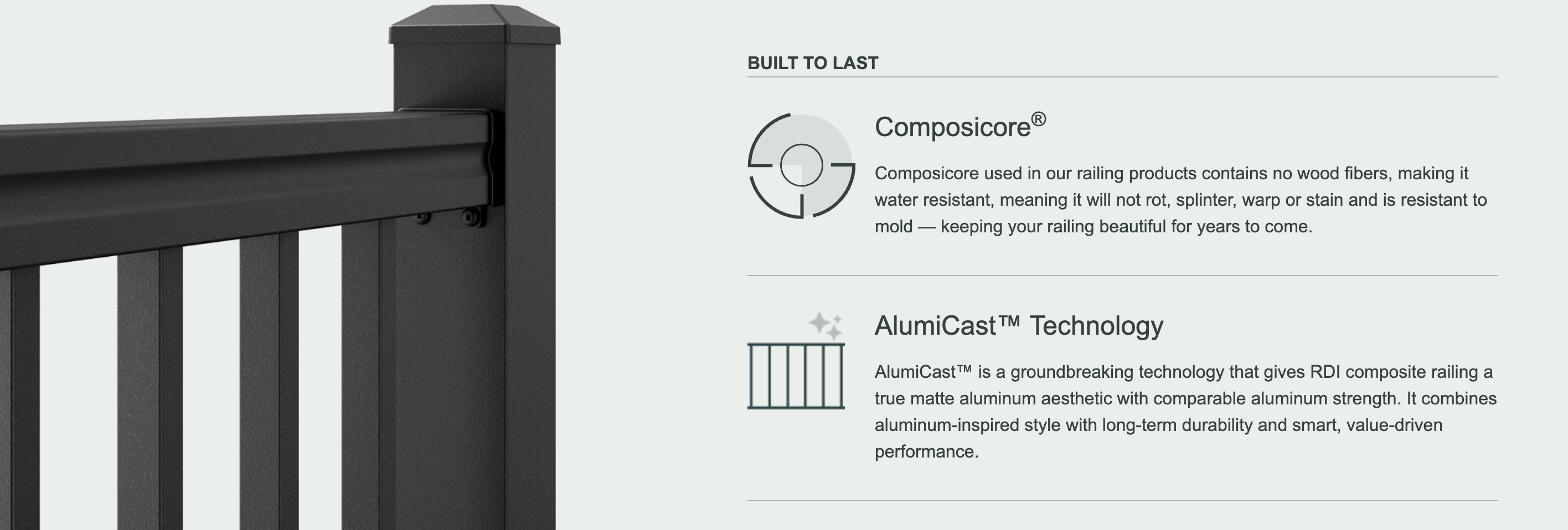 BUILT TO LAST

Composicore®

Composicore used in our railing products contains no wood fibers, making it water resistant, meaning it will not rot, splinter, warp or stain and is resistant to mold — keeping your railing beautiful for years to come.

AlumiCast™ Technology

AlumiCast™ is a groundbreaking technology that gives RDI composite railing a true matte aluminum aesthetic with comparable aluminum strength. It combines aluminum-inspired style with long-term durability and smart, value-driven performance.