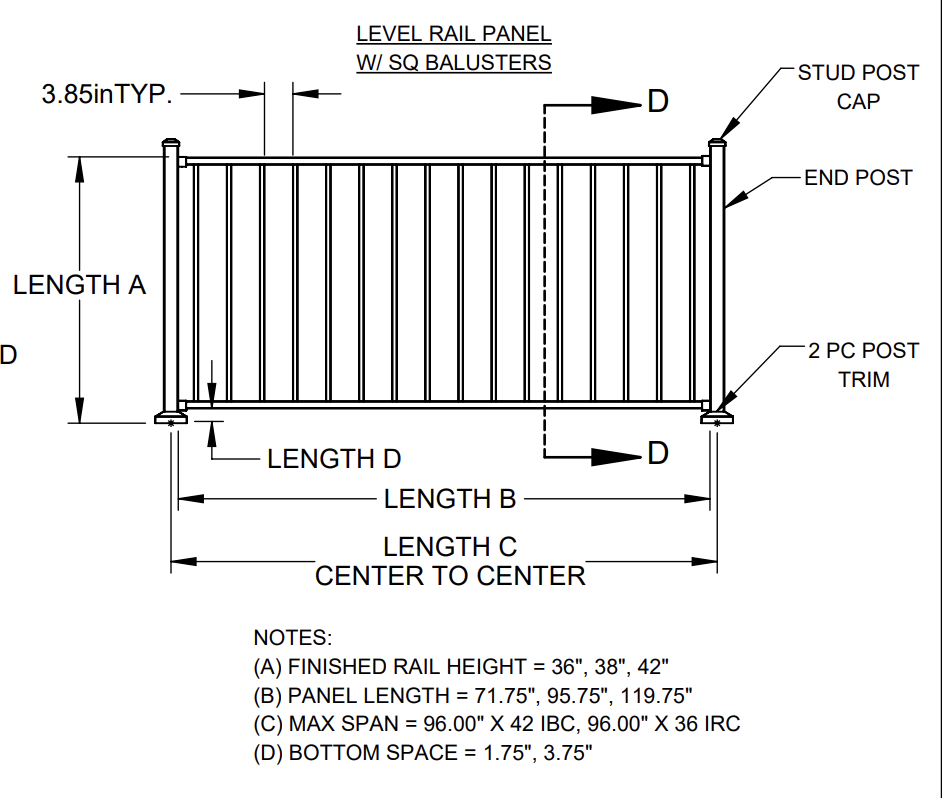 LEVEL RAIL PANEL
W/ SQ BALUSTERS

3.85inTYP.

D

STUD POST CAP

END POST

LENGTH A

D

2 PC POST TRIM

LENGTH D

D

LENGTH B

LENGTH C
CENTER TO CENTER

NOTES:
(A) FINISHED RAIL HEIGHT = 36", 38", 42"
(B) PANEL LENGTH = 71.75", 95.75", 119.75"
(C) MAX SPAN = 96.00" X 42 IBC, 96.00" X 36 IRC
(D) BOTTOM SPACE = 1.75", 3.75"