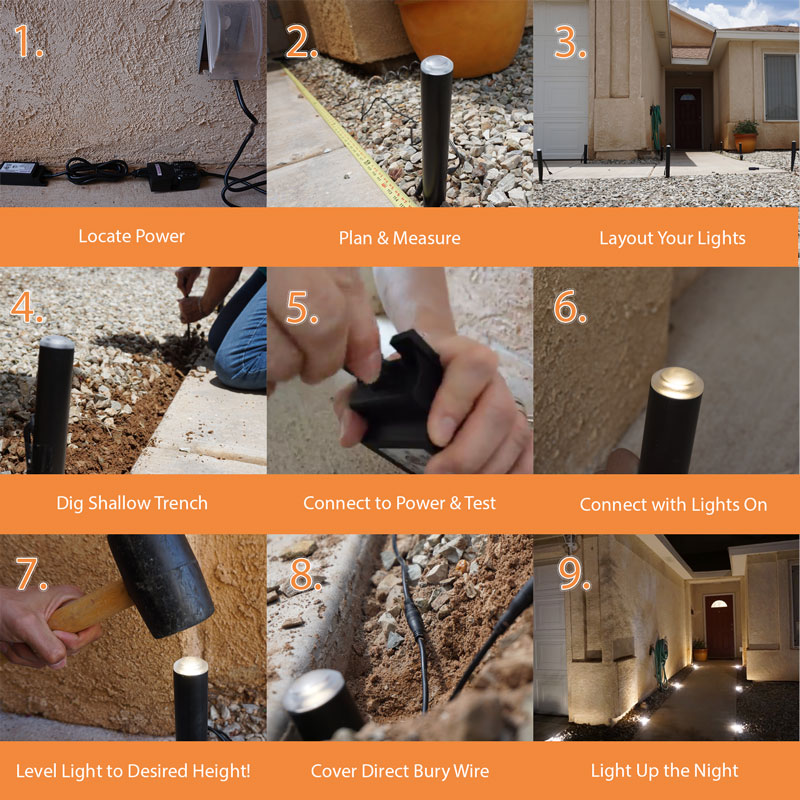 1.

Locate Power

2.

Plan & Measure

3.

Layout Your Lights

4.

Dig Shallow Trench

5.

Connect to Power & Test

6.

Connect with Lights On

7.

Level Light to Desired Height!

8.

Cover Direct Bury Wire

9.

Light Up the Night