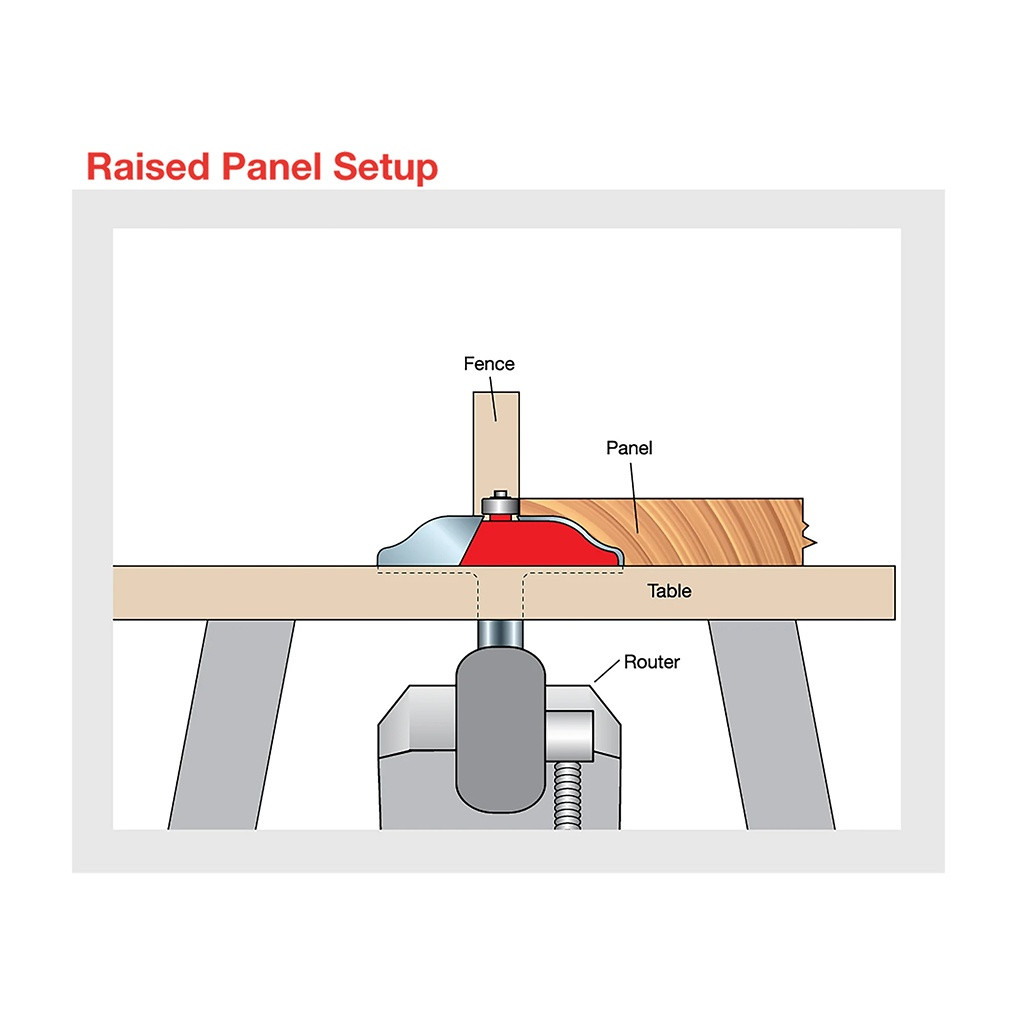 Raised Panel Setup

Fence

Panel

Table

Router