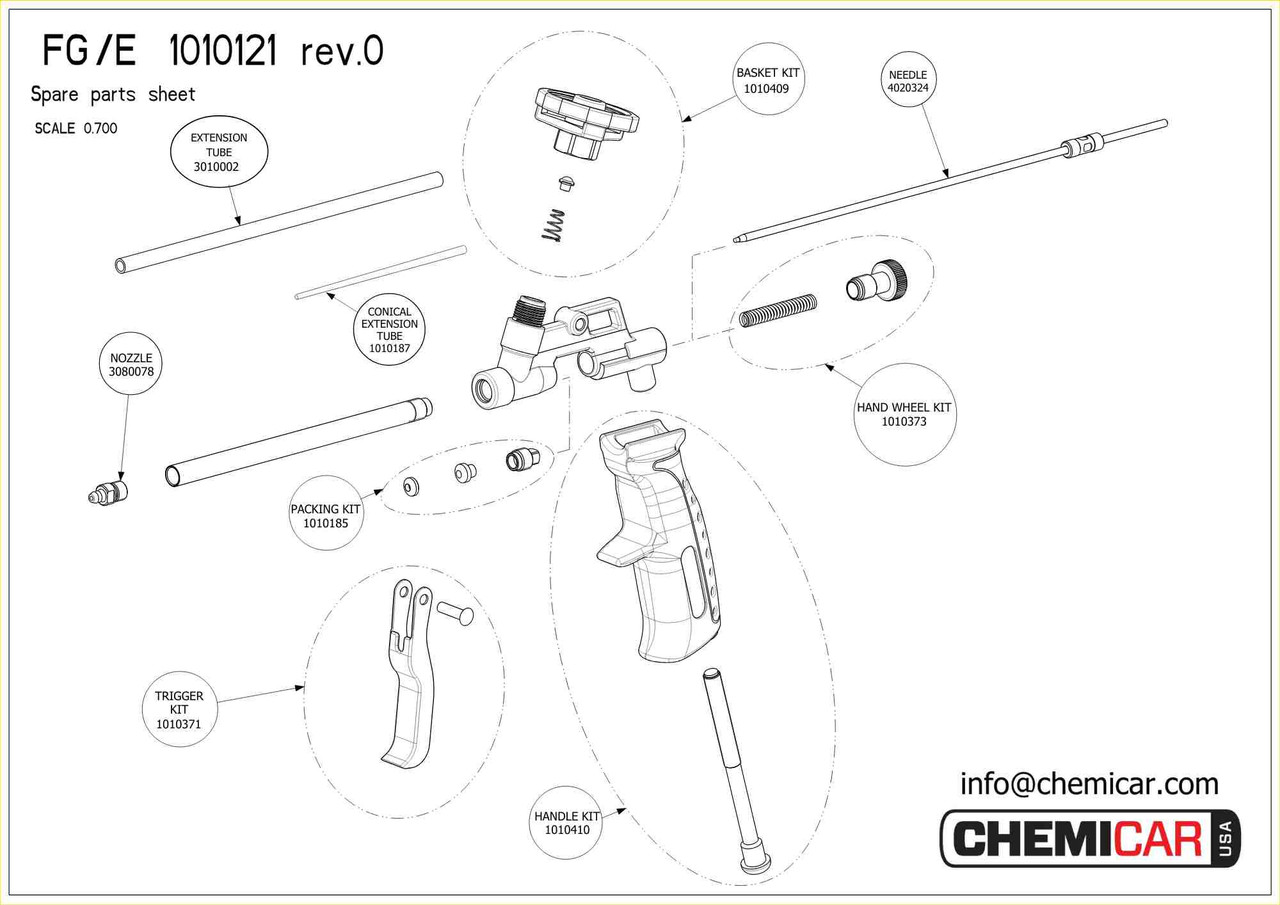 FG/E 1010121 rev.0

Spare parts sheet

SCALE 0.700

EXTENSION TUBE 3010002

BASKET KIT 1010409

NEEDLE 4020324

CONICAL EXTENSION TUBE 1010187

NOZZLE 3080078

HAND WHEEL KIT 1010373

PACKING KIT 1010185

TRIGGER KIT 1010371

HANDLE KIT 1010410

info@chemicar.com

CHEMICAR USA