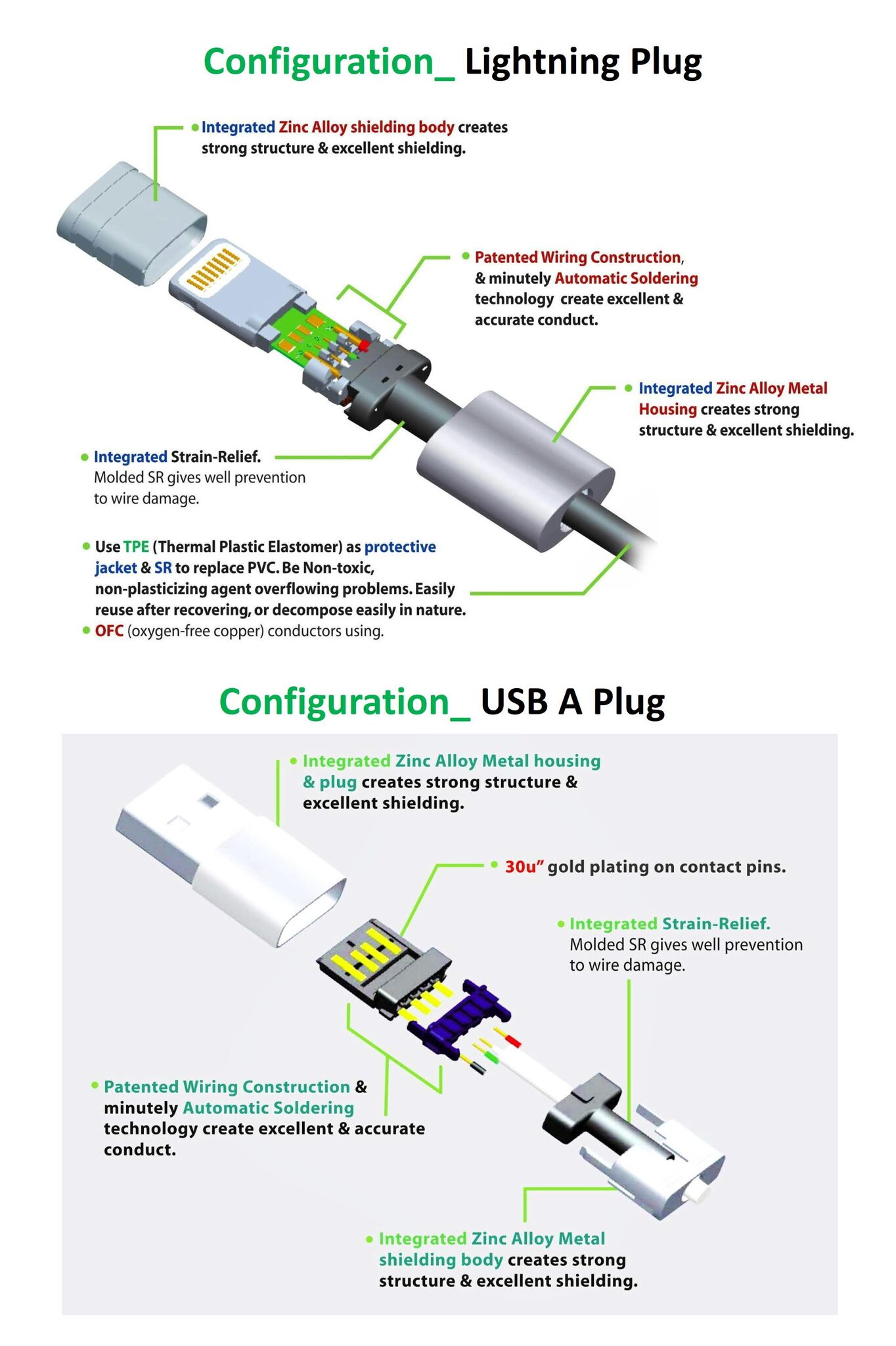 Configuration_ Lightning Plug

• Integrated Zinc Alloy shielding body creates strong structure & excellent shielding.

• Patented Wiring Construction, & minutely Automatic Soldering technology create excellent & accurate conduct.

• Integrated Zinc Alloy Metal Housing creates strong structure & excellent shielding.

• Integrated Strain-Relief. Molded SR gives well prevention to wire damage.

• Use TPE (Thermal Plastic Elastomer) as protective jacket & SR to replace PVC. Be Non-toxic, non-plasticizing agent overflowing problems. Easily reuse after recovering, or decompose easily in nature.
• OFC (oxygen-free copper) conductors using.

Configuration_ USB A Plug

• Integrated Zinc Alloy Metal housing & plug creates strong structure & excellent shielding.

• 30u" gold plating on contact pins.

• Integrated Strain-Relief. Molded SR gives well prevention to wire damage.

• Patented Wiring Construction & minutely Automatic Soldering technology create excellent & accurate conduct.

• Integrated Zinc Alloy Metal shielding body creates strong structure & excellent shielding.