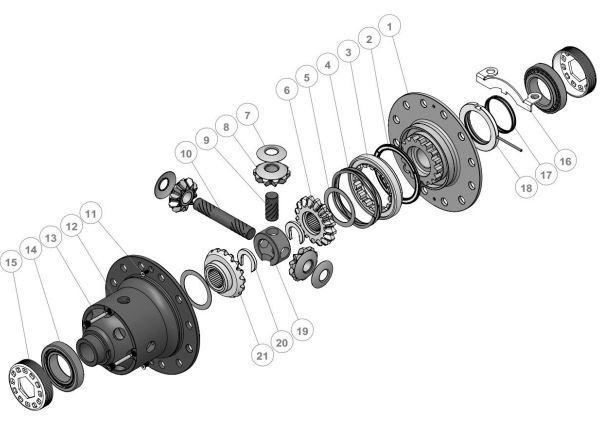 1
2
3
4
5
6
7
8
9
10
11
12
13
14
15
16
17
18
19
20
21